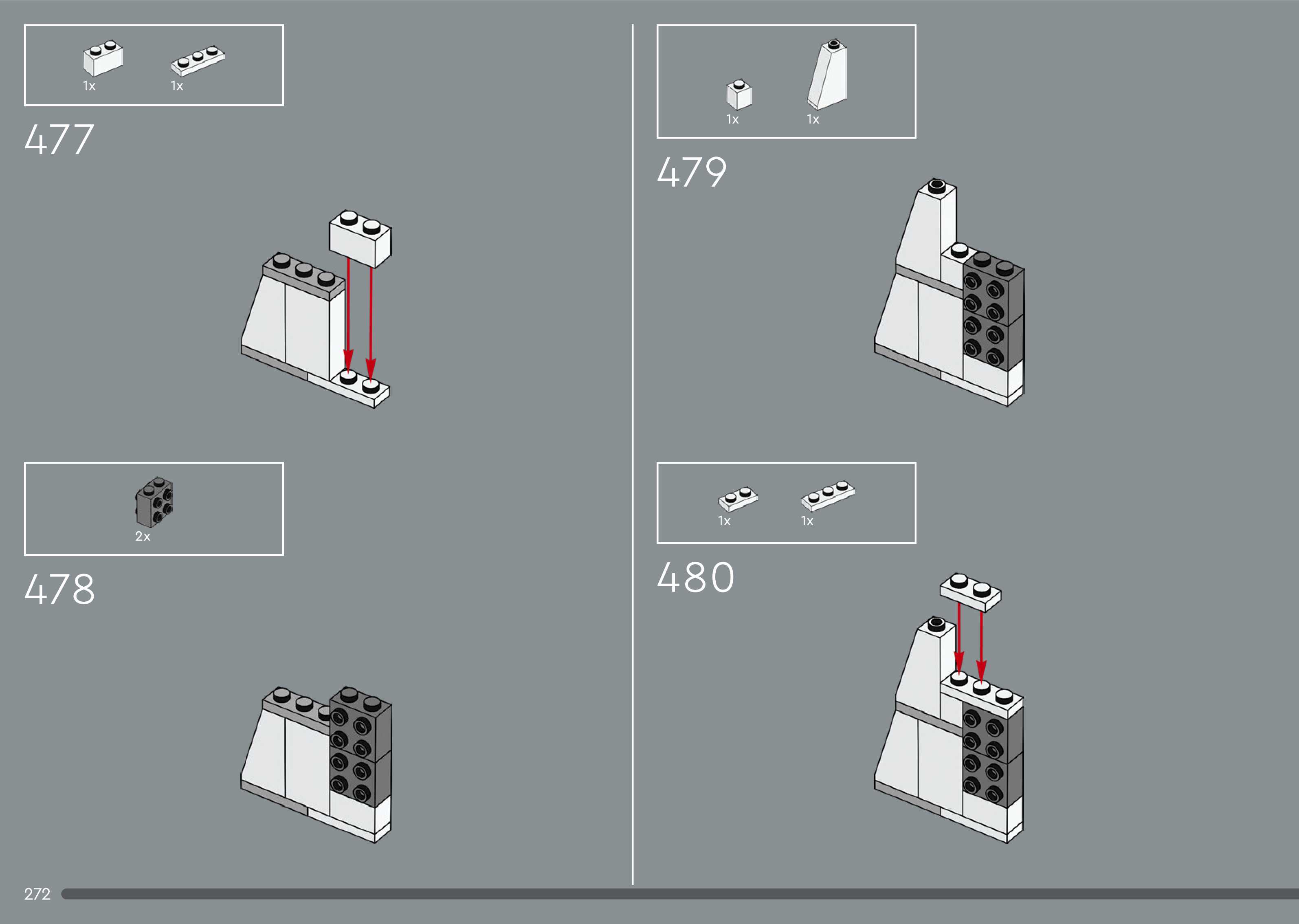 1x 1x

477

2x

478

1x 1x

479

1x 1x

480

272