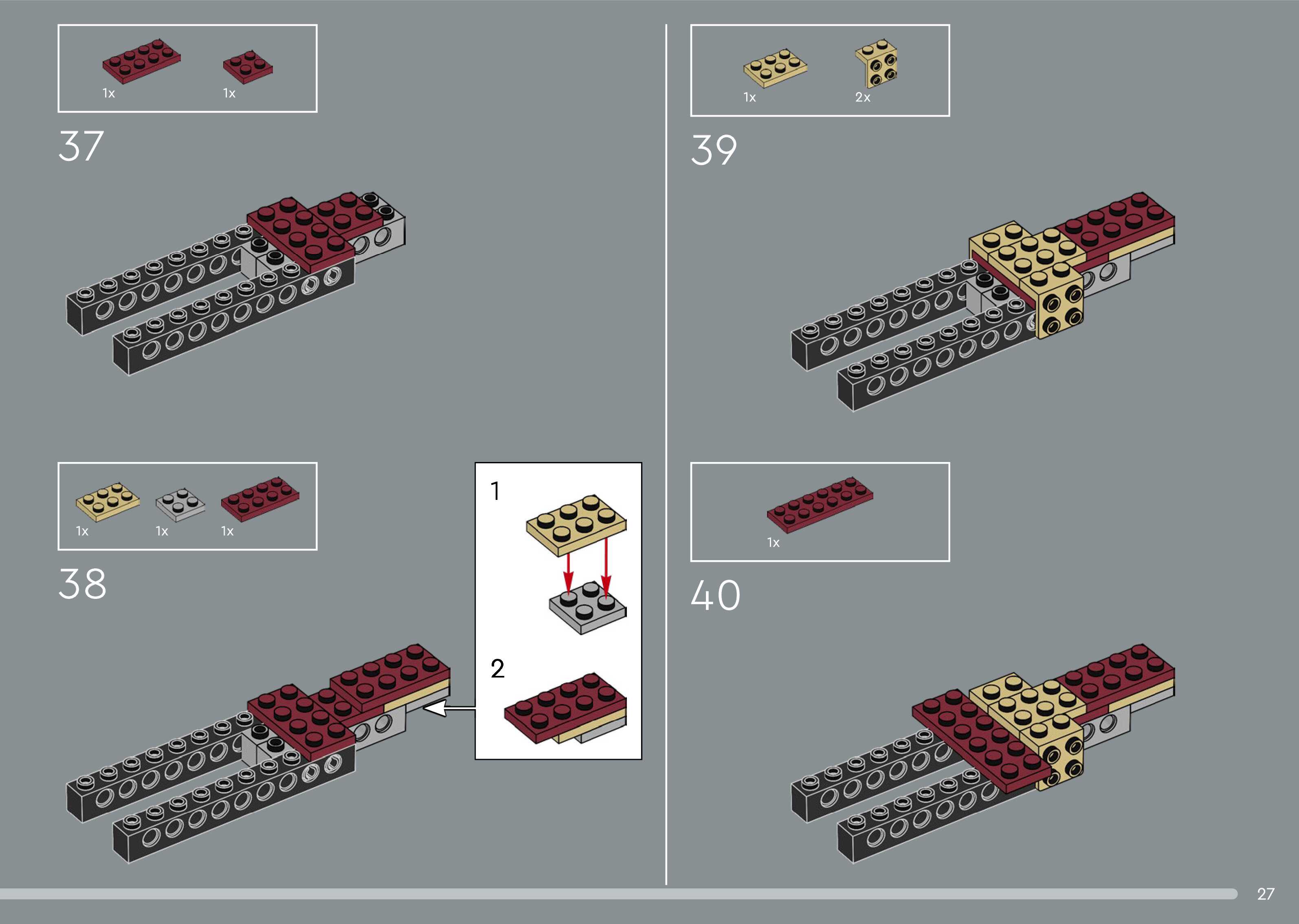 1x 1x

37

1x 1x 1x

38

1

2

1x 2x

39

1x

40

27