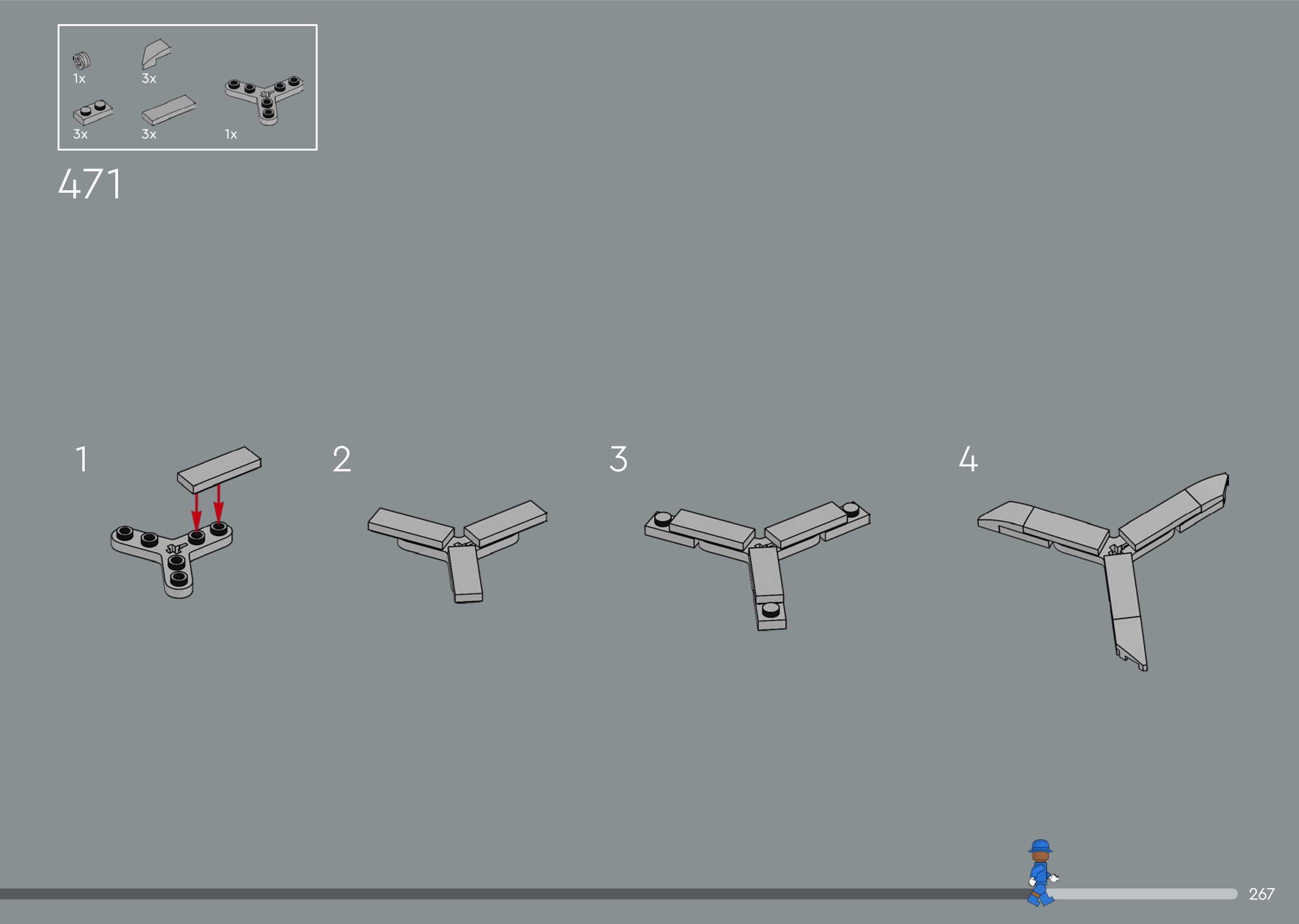 1x
3x
3x
3x
1x

471

1

2

3

4

267