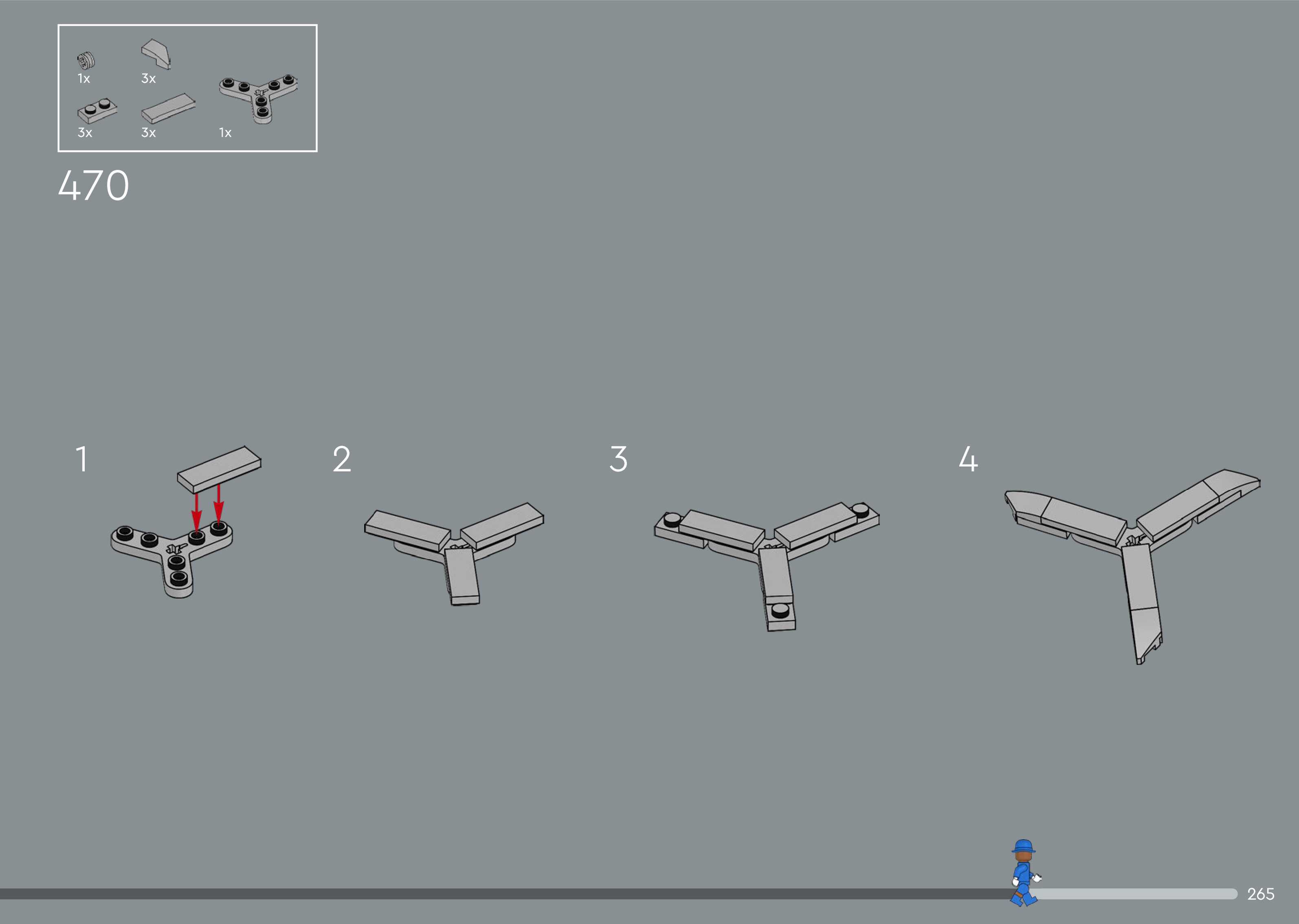 1x 3x
3x 3x 1x

470

1

2

3

4

265