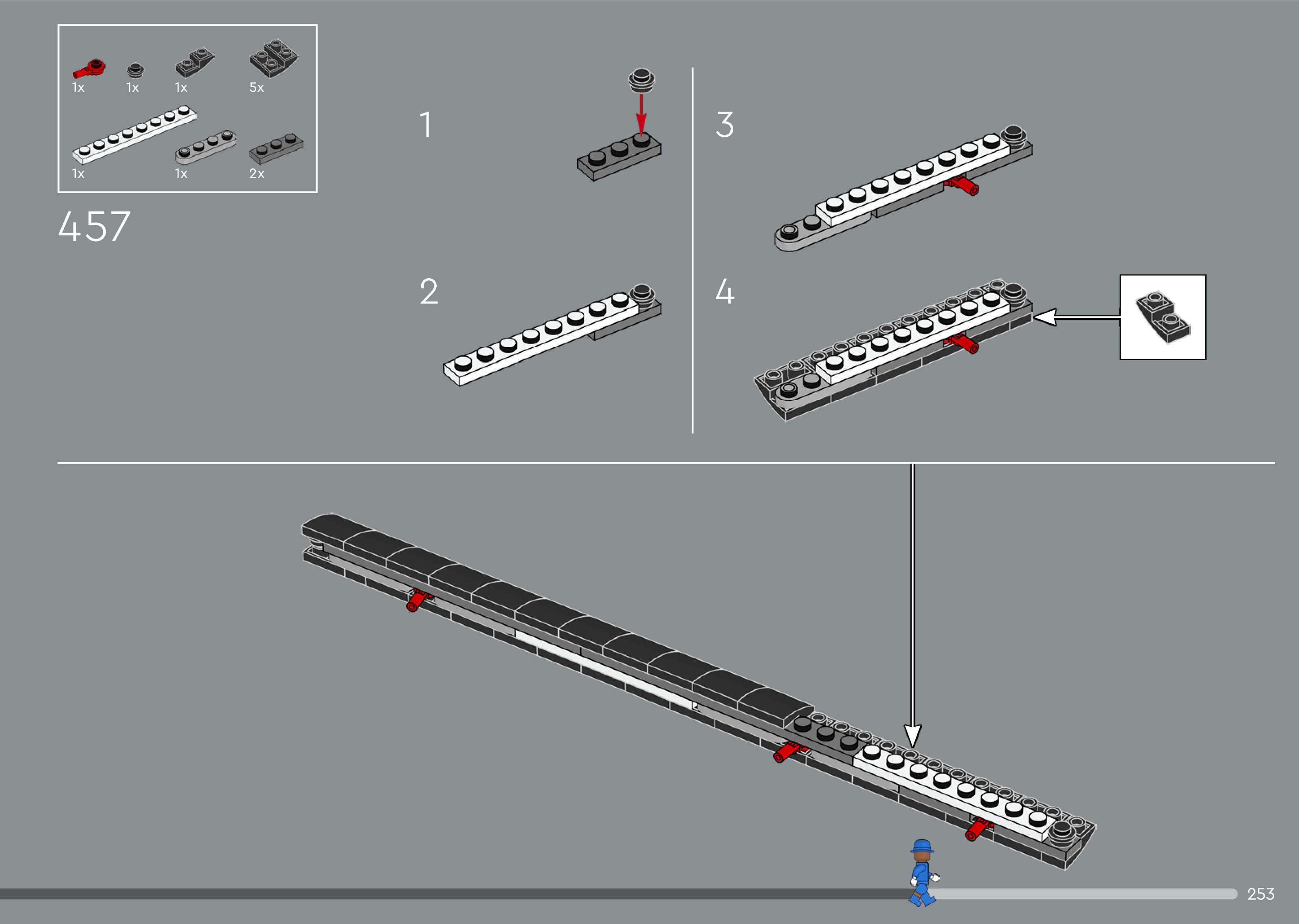 1x
1x
1x
5x
1x
1x
2x

457

1

2

3

4

253