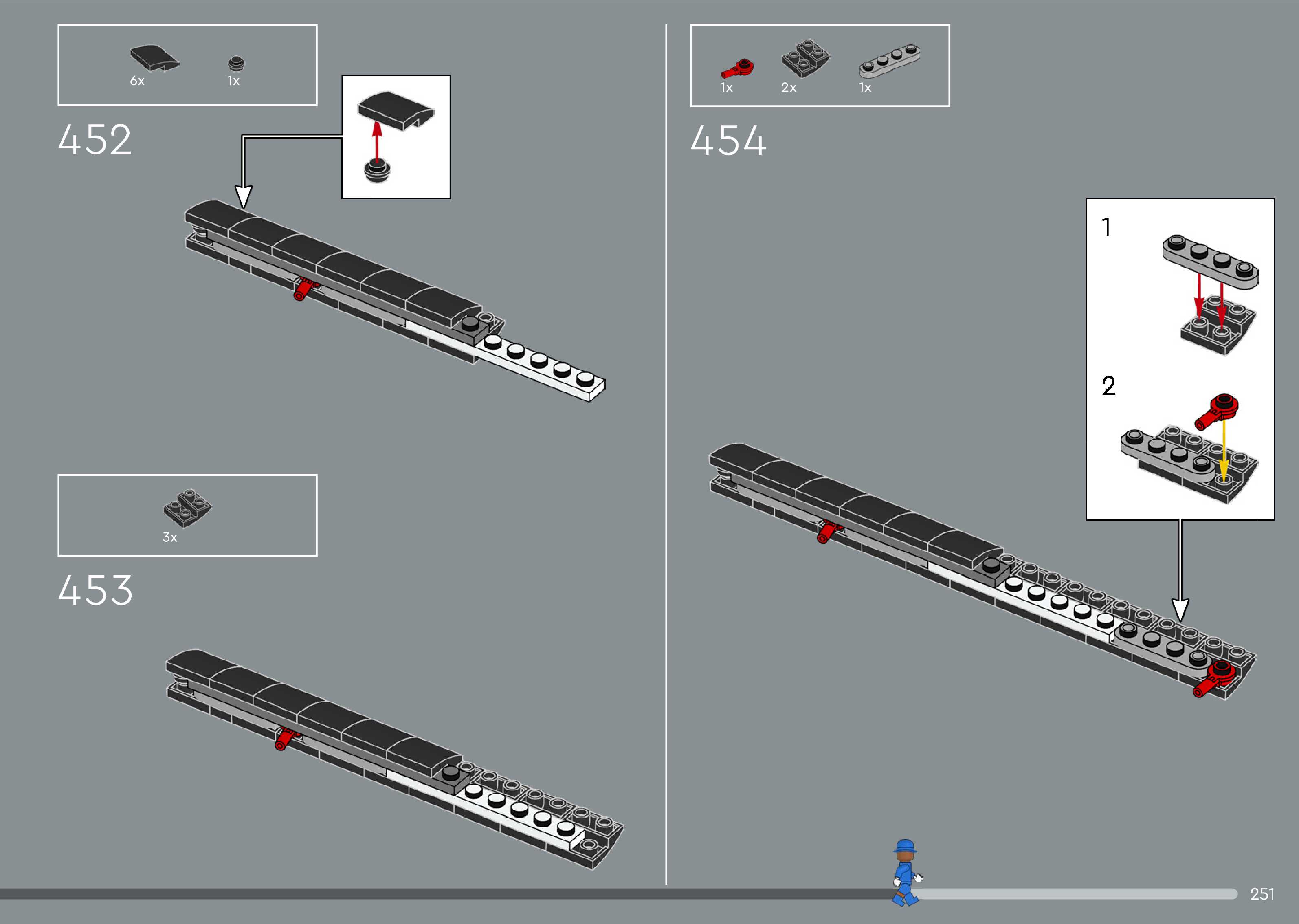 6x 1x

452

3x

453

1x 2x 1x

454

1

2

251