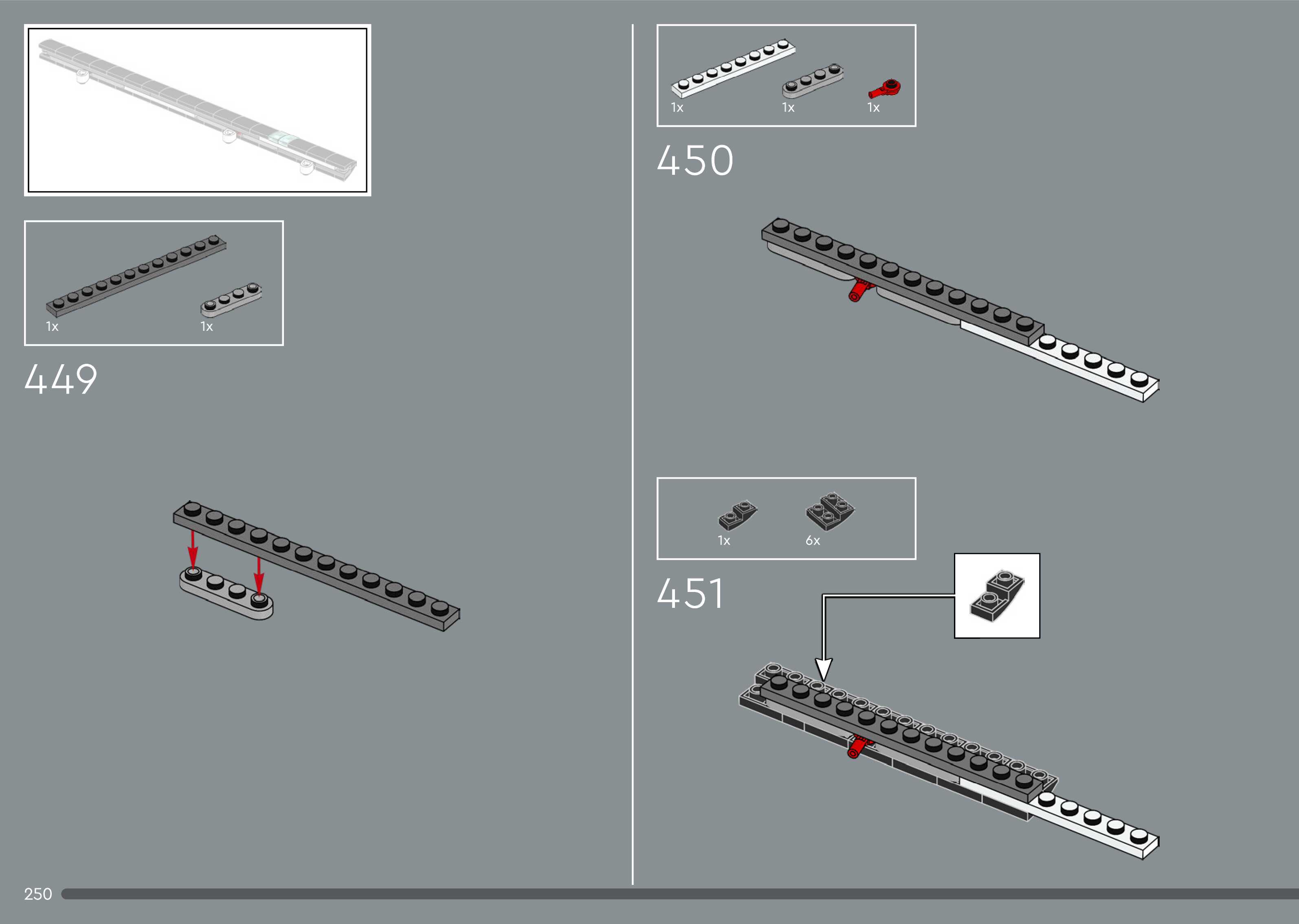 1x
1x

449

1x
1x
1x

450

1x
6x

451

250