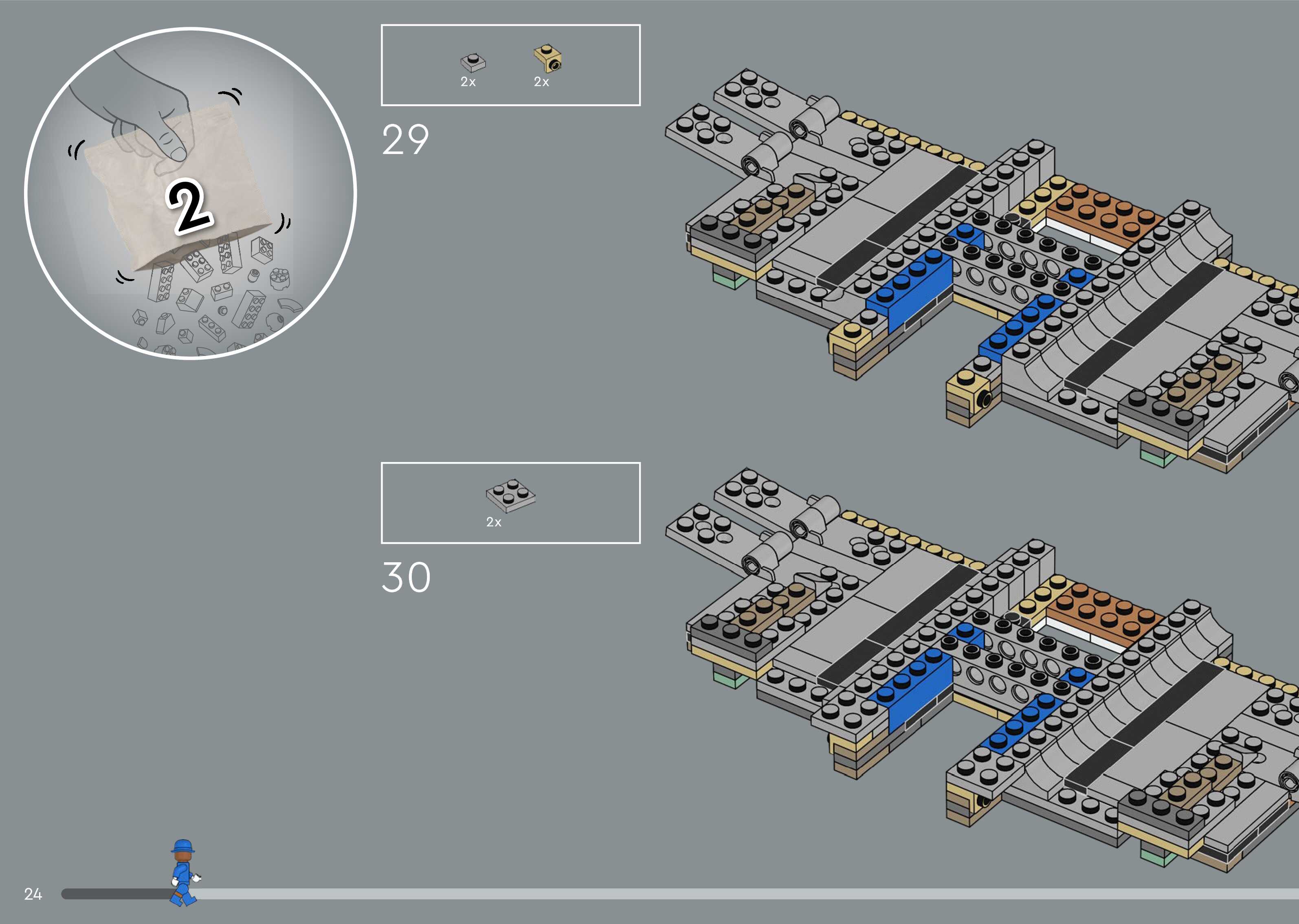 2

2x 2x

29

2x

30

24