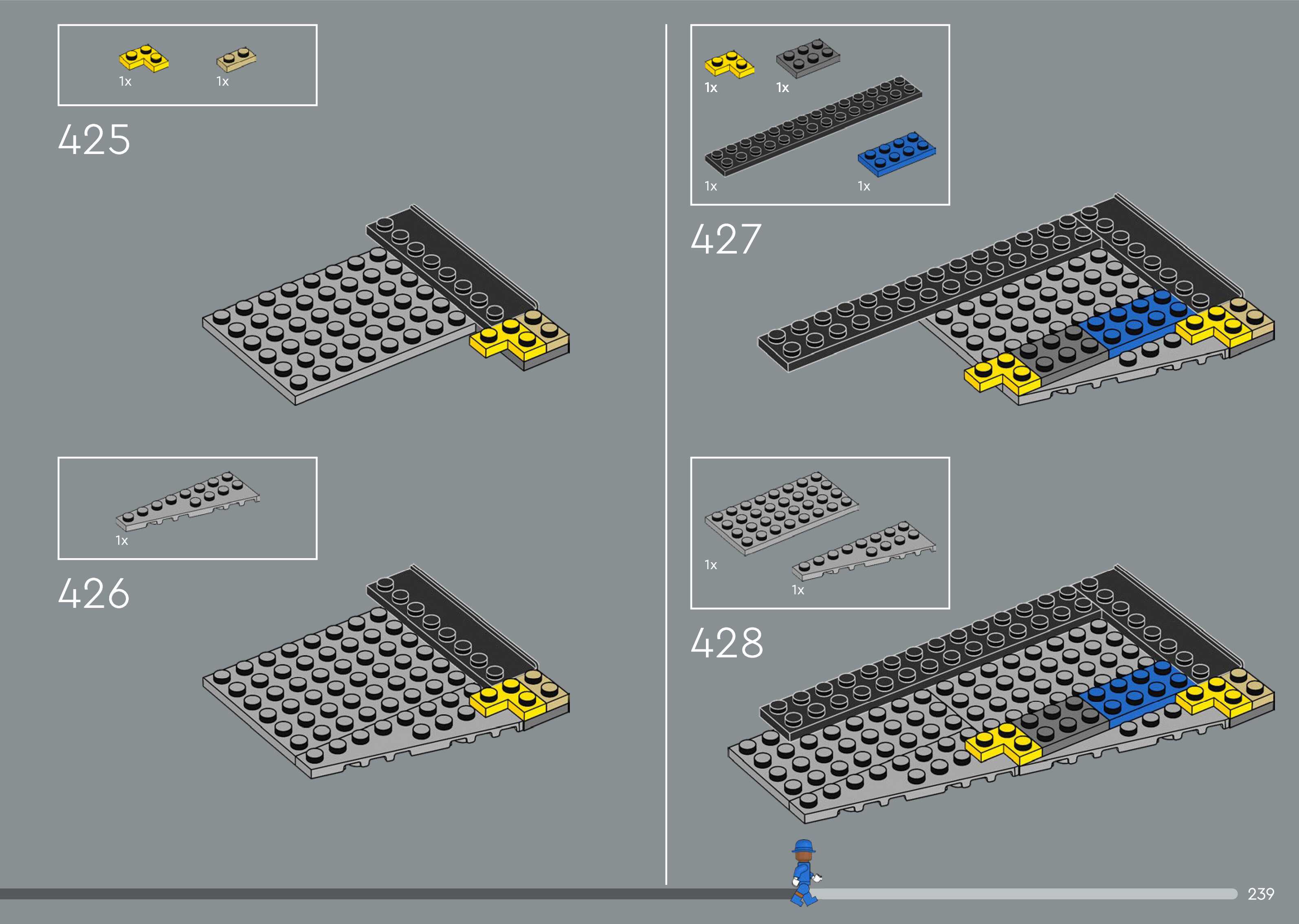 1x 1x

425

1x

426

1x 1x

1x 1x

427

1x

1x

428

239