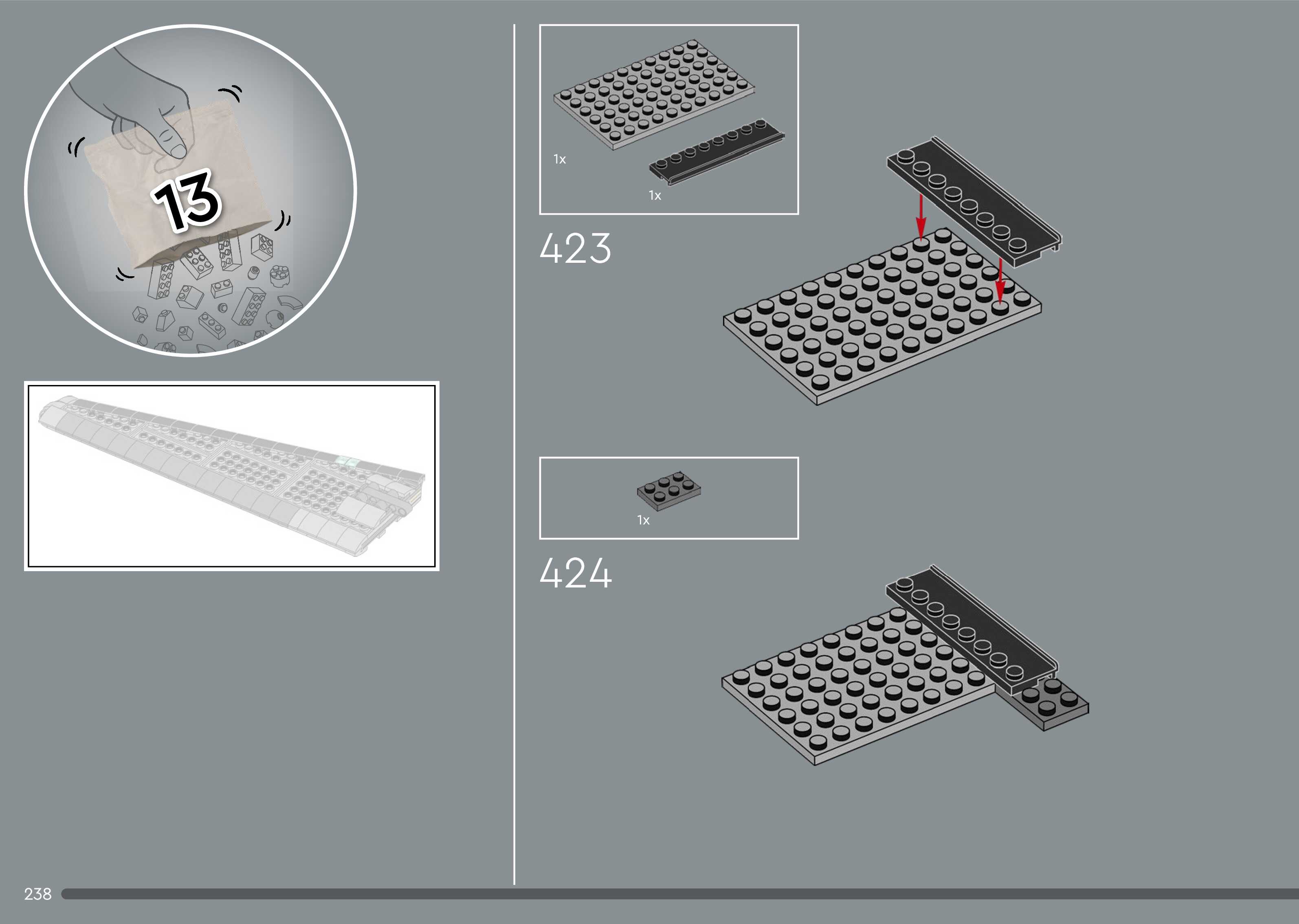 13

1x

1x

423

1x

424

238