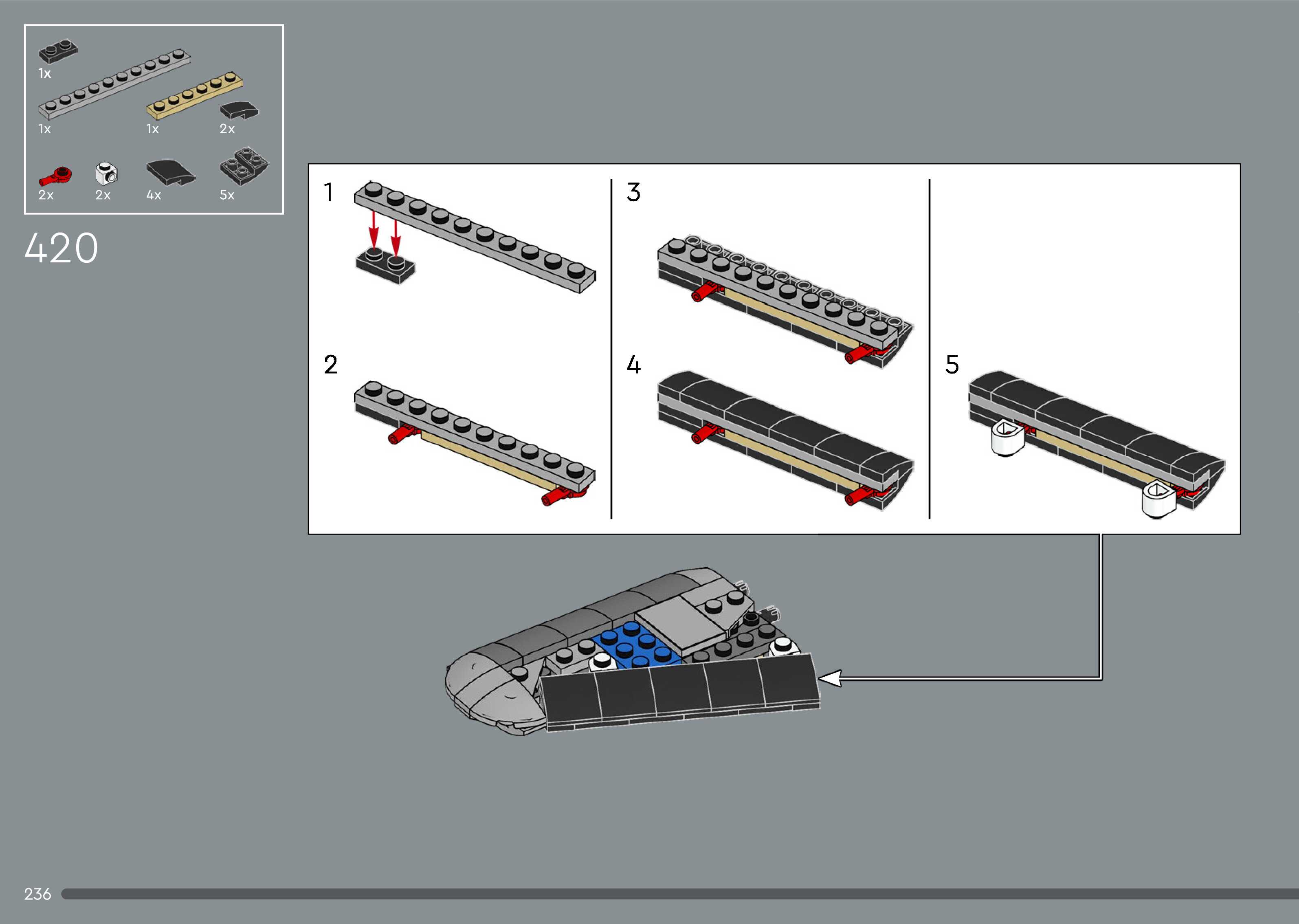 1x

1x

1x

2x

2x

2x

4x

5x

420

1

2

3

4

5

236