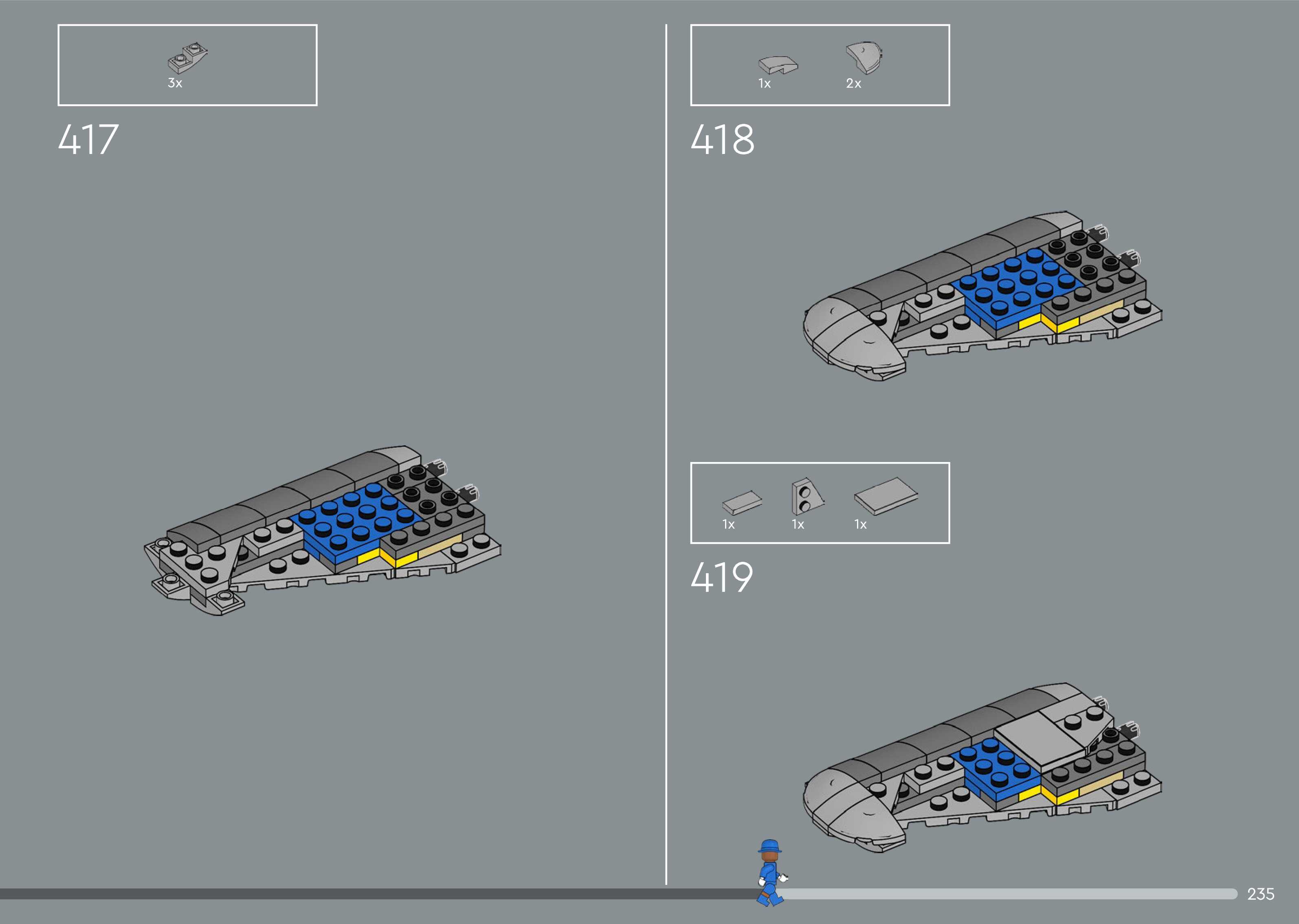 3x

417

1x 2x

418

1x 1x 1x

419

235