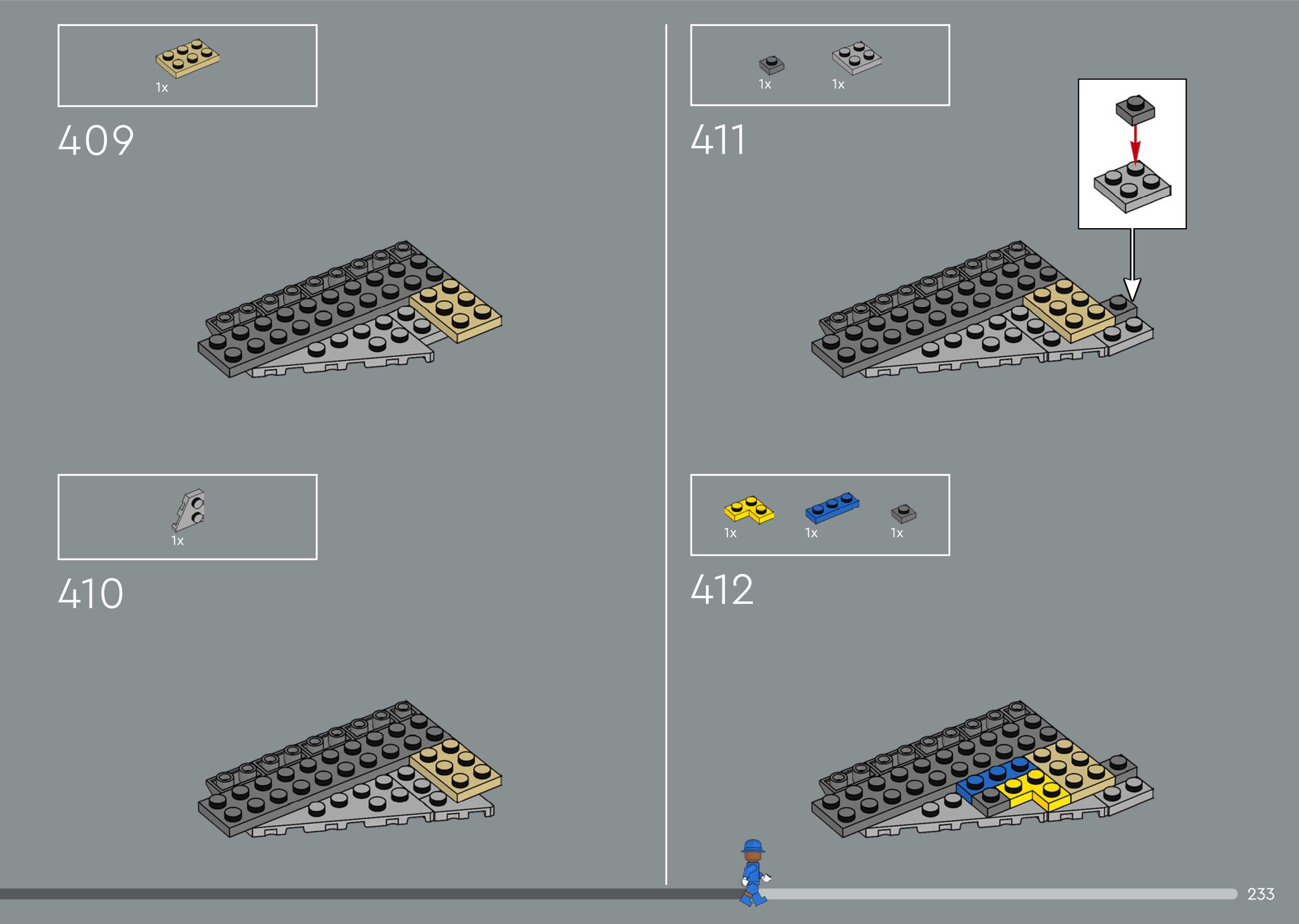 1x

409

1x

410

1x 1x

411

1x 1x 1x

412

233