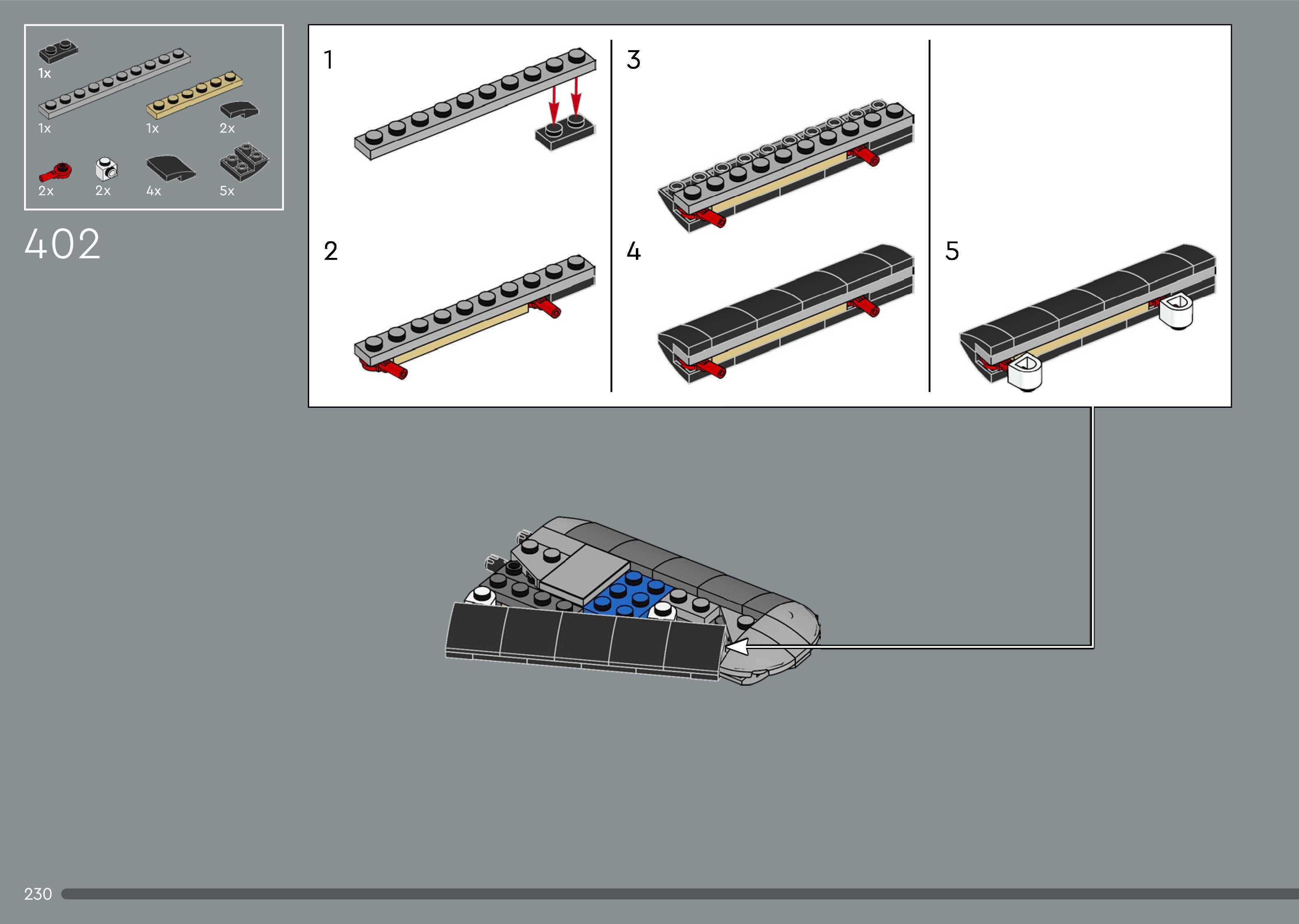 1x
1x
1x
2x
2x
2x
4x
5x

402

1
2
3
4
5

230