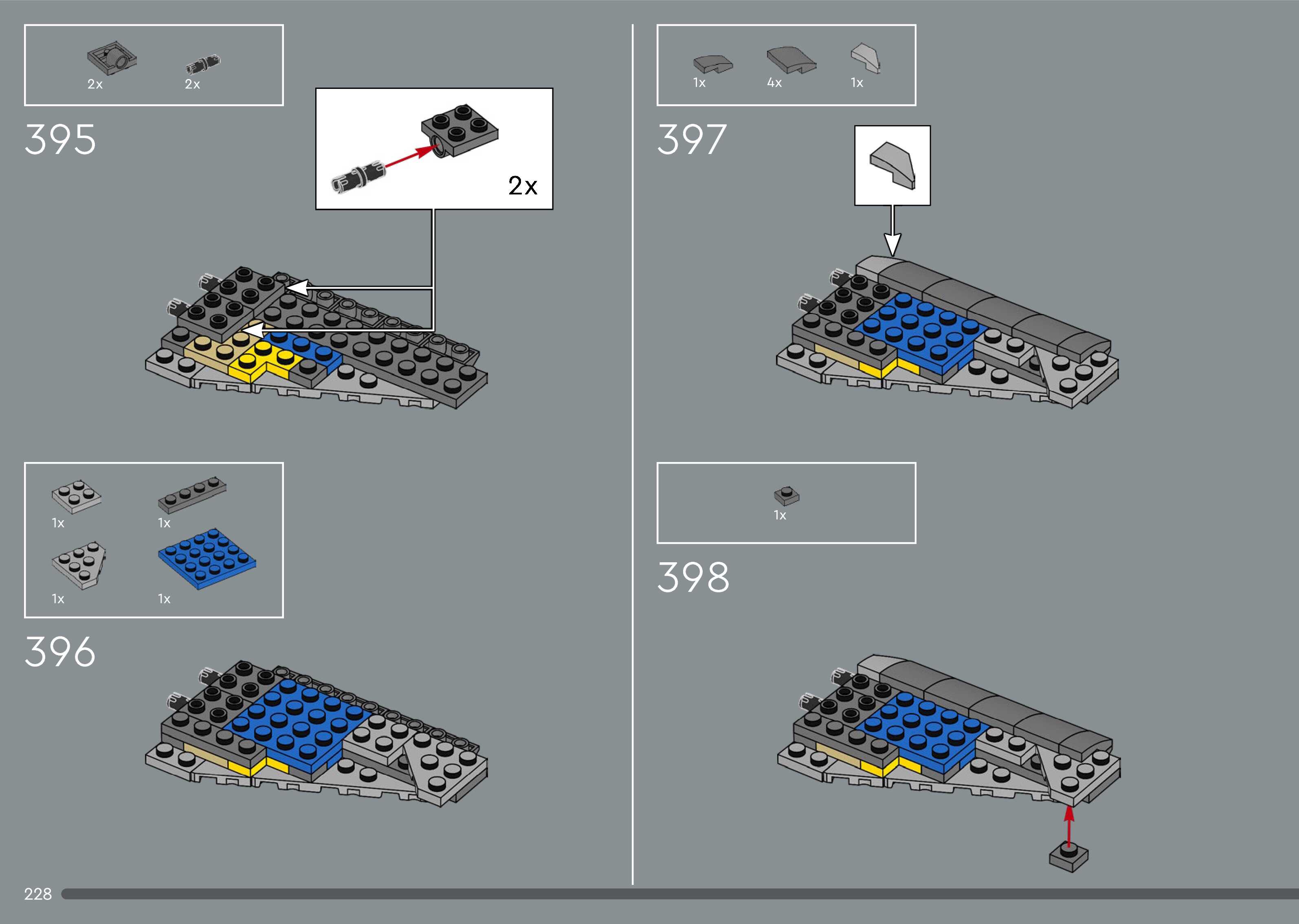 2x 2x

395

2x

1x 1x

1x 1x

396

1x 4x 1x

397

1x

398

228