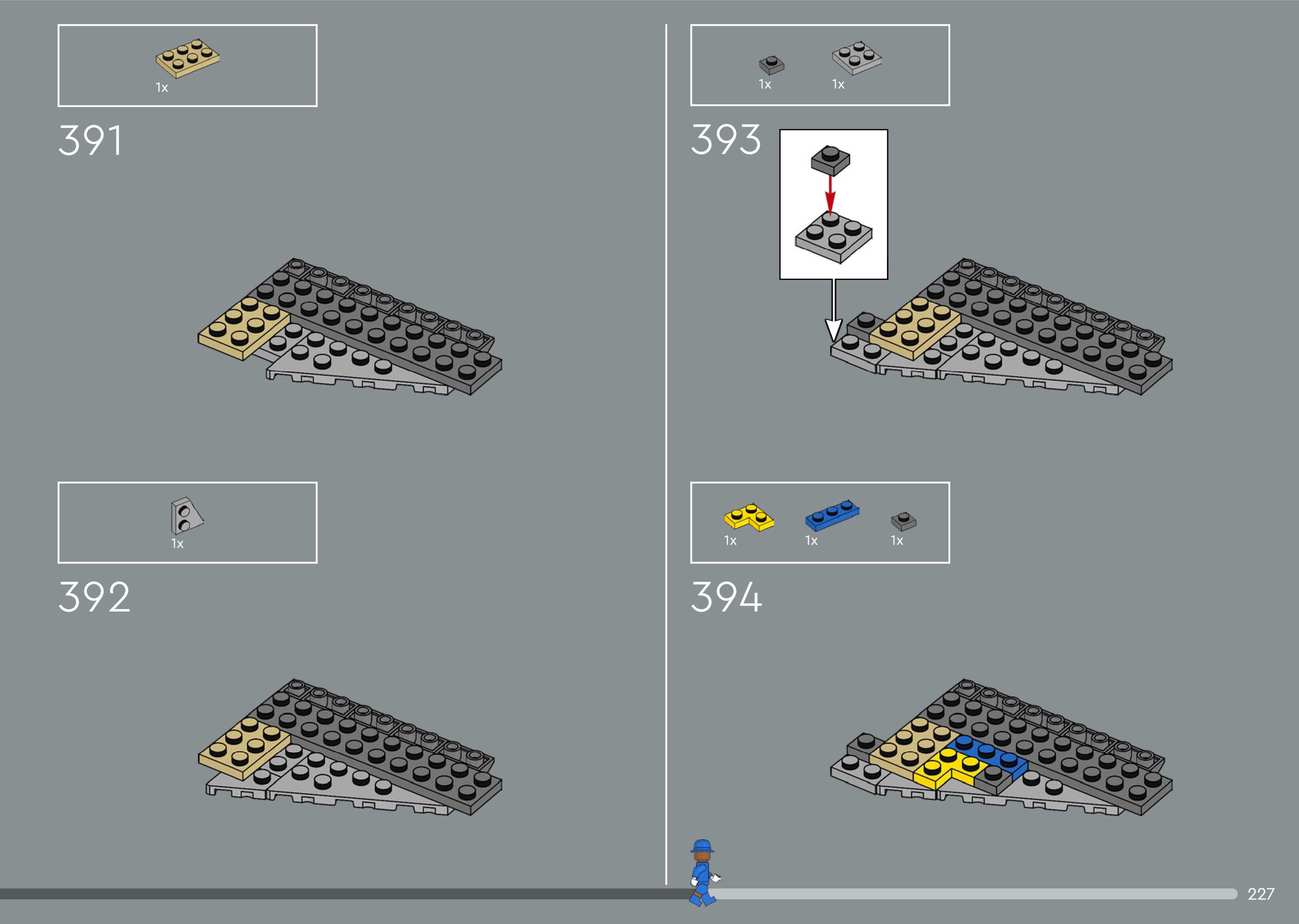 1x

391

1x

392

1x 1x

393

1x 1x 1x

394

227