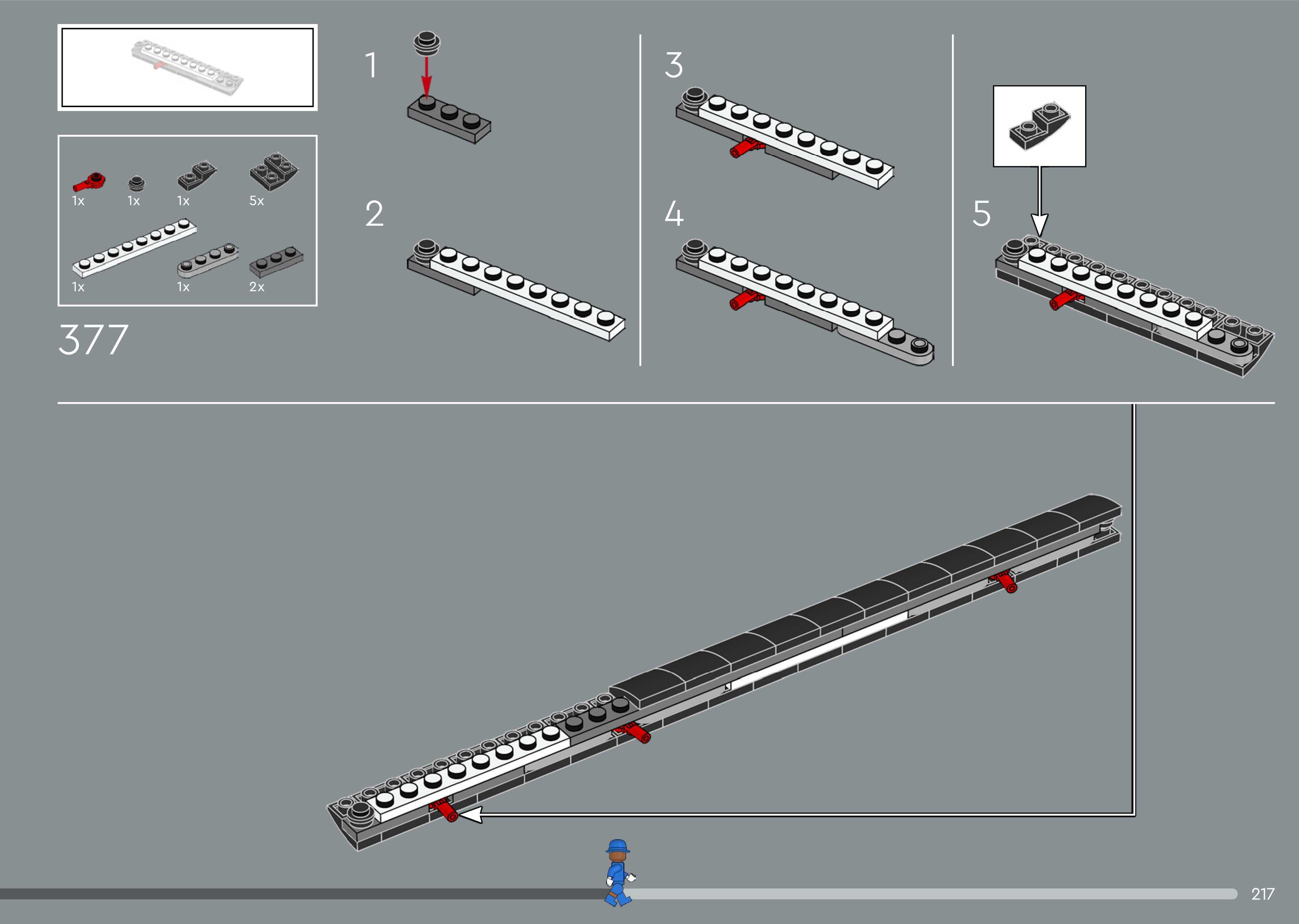 1x 1x 1x 5x

1x 1x 2x

377

1

2

3

4

5

217