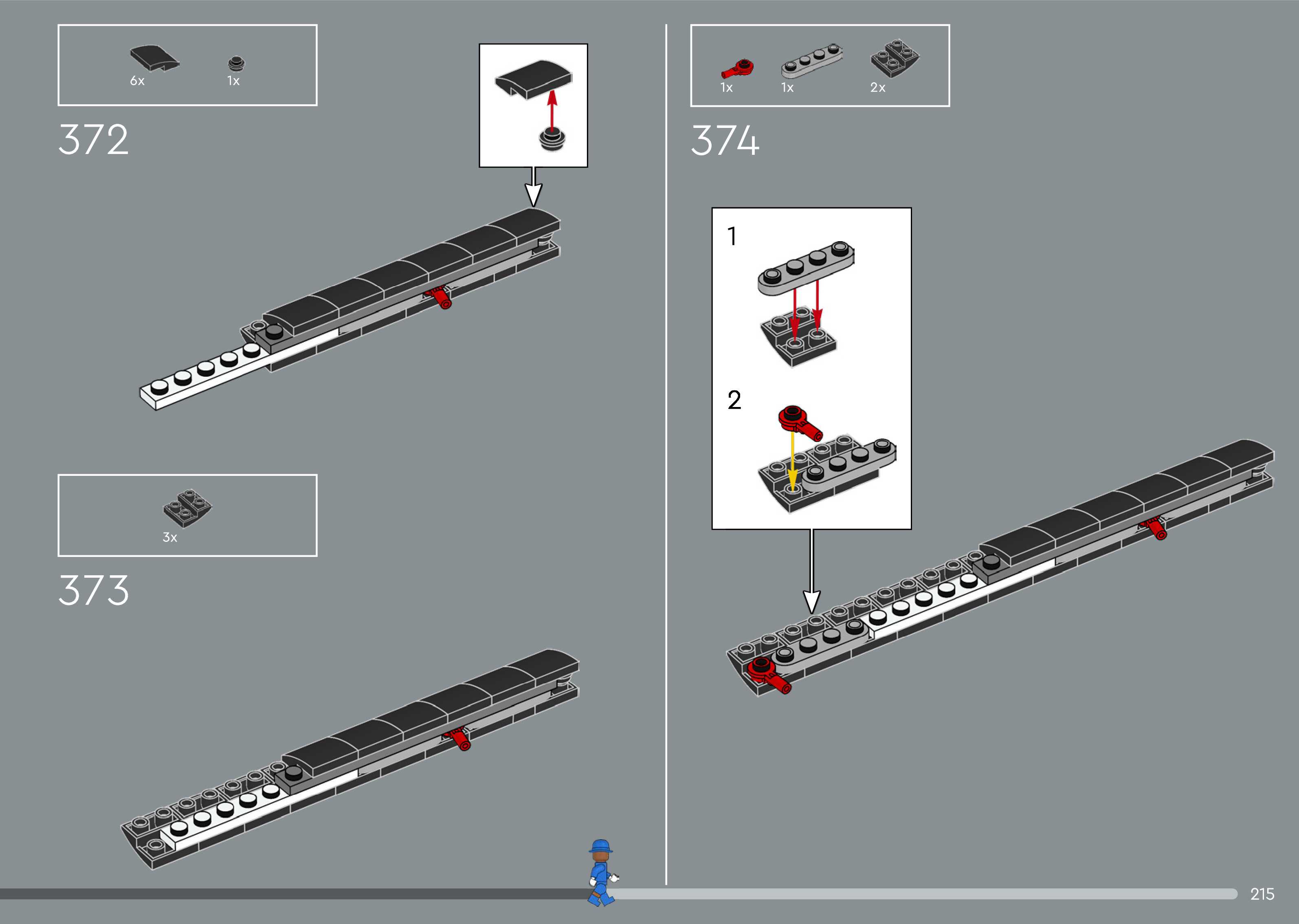 6x 1x

372

3x

373

1x 1x 2x

374

1

2

215