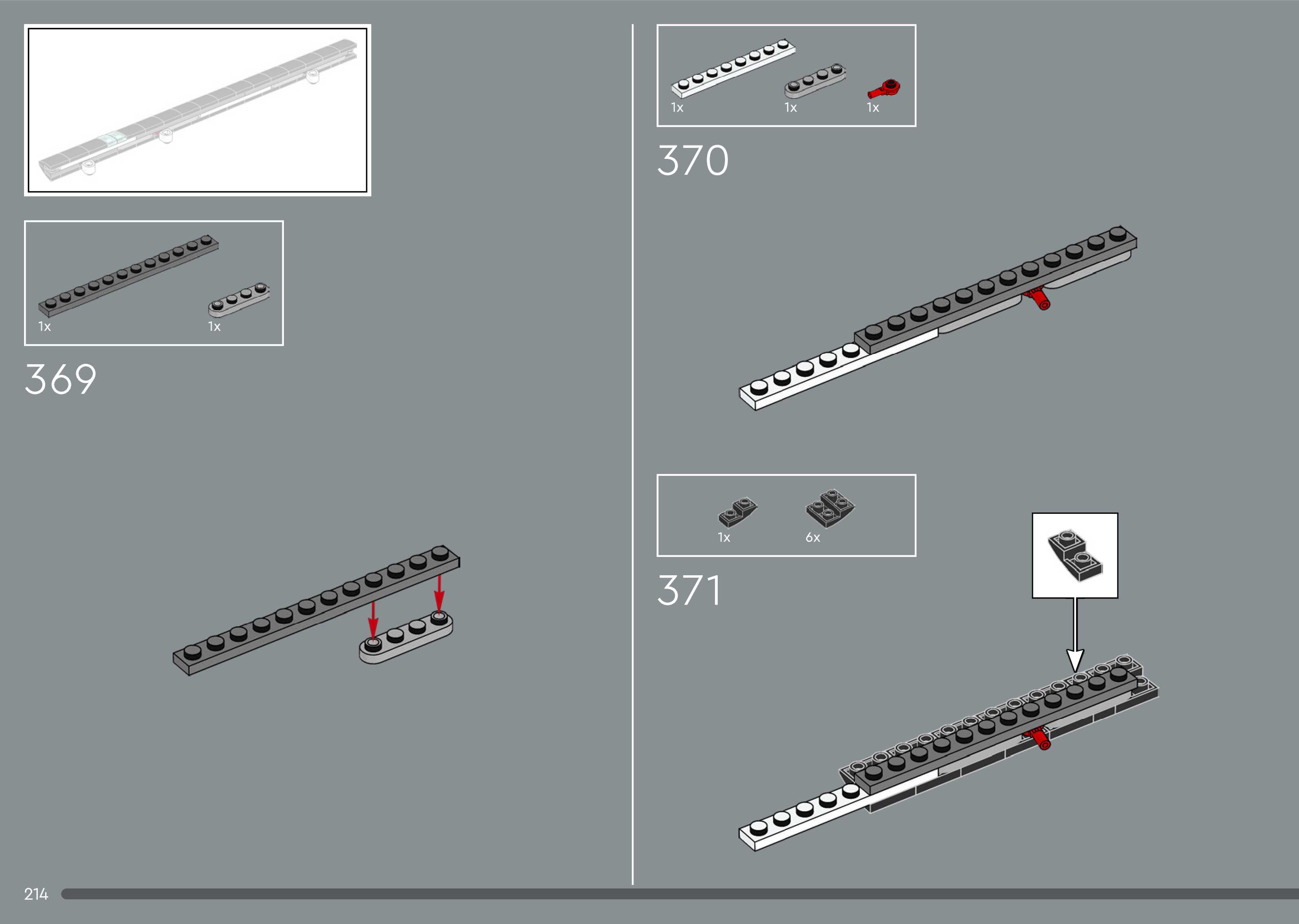 1x

1x

369

1x

1x

1x

370

1x

6x

371

214