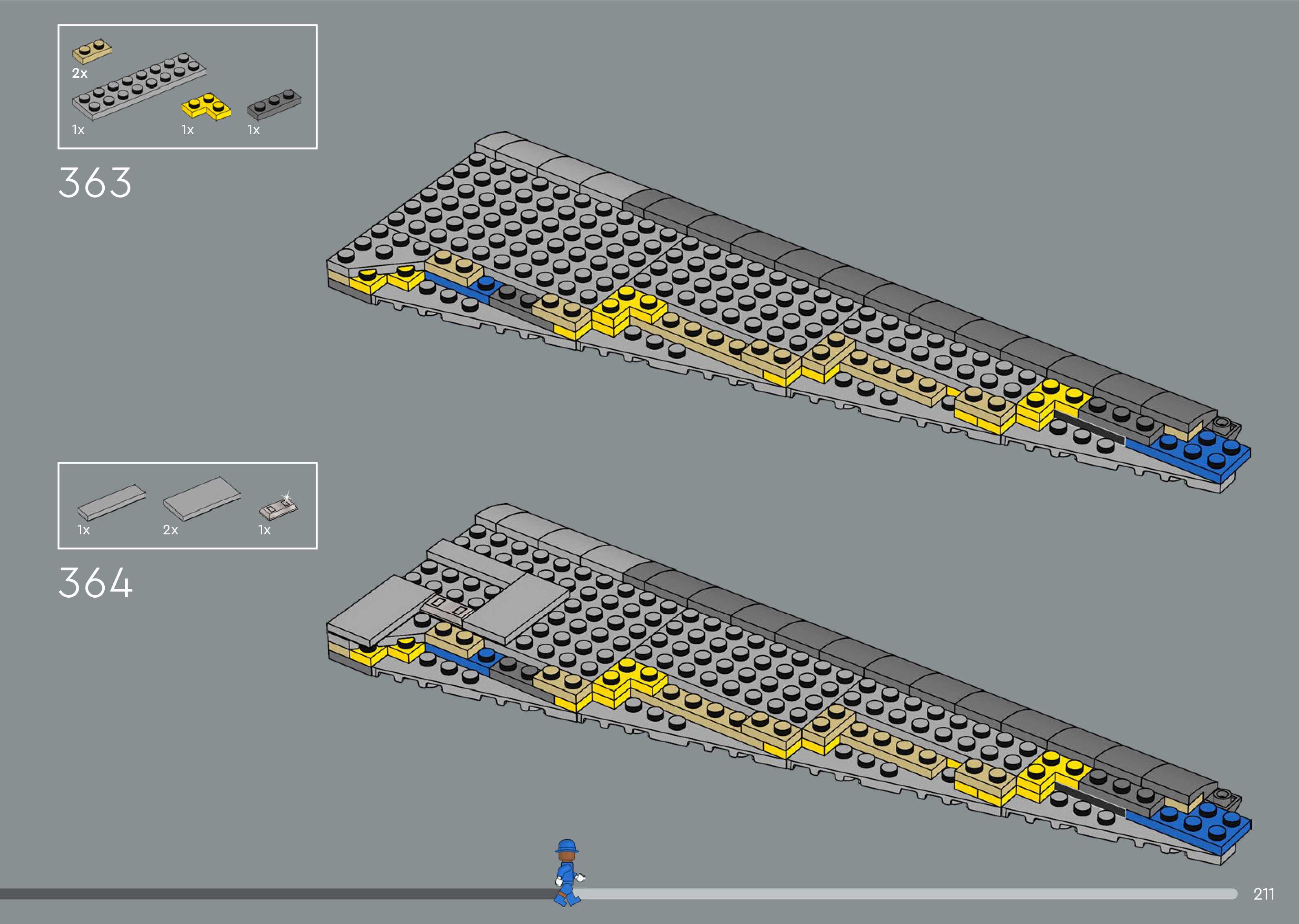 2x
1x
1x
1x
363

1x
2x
1x
364

211