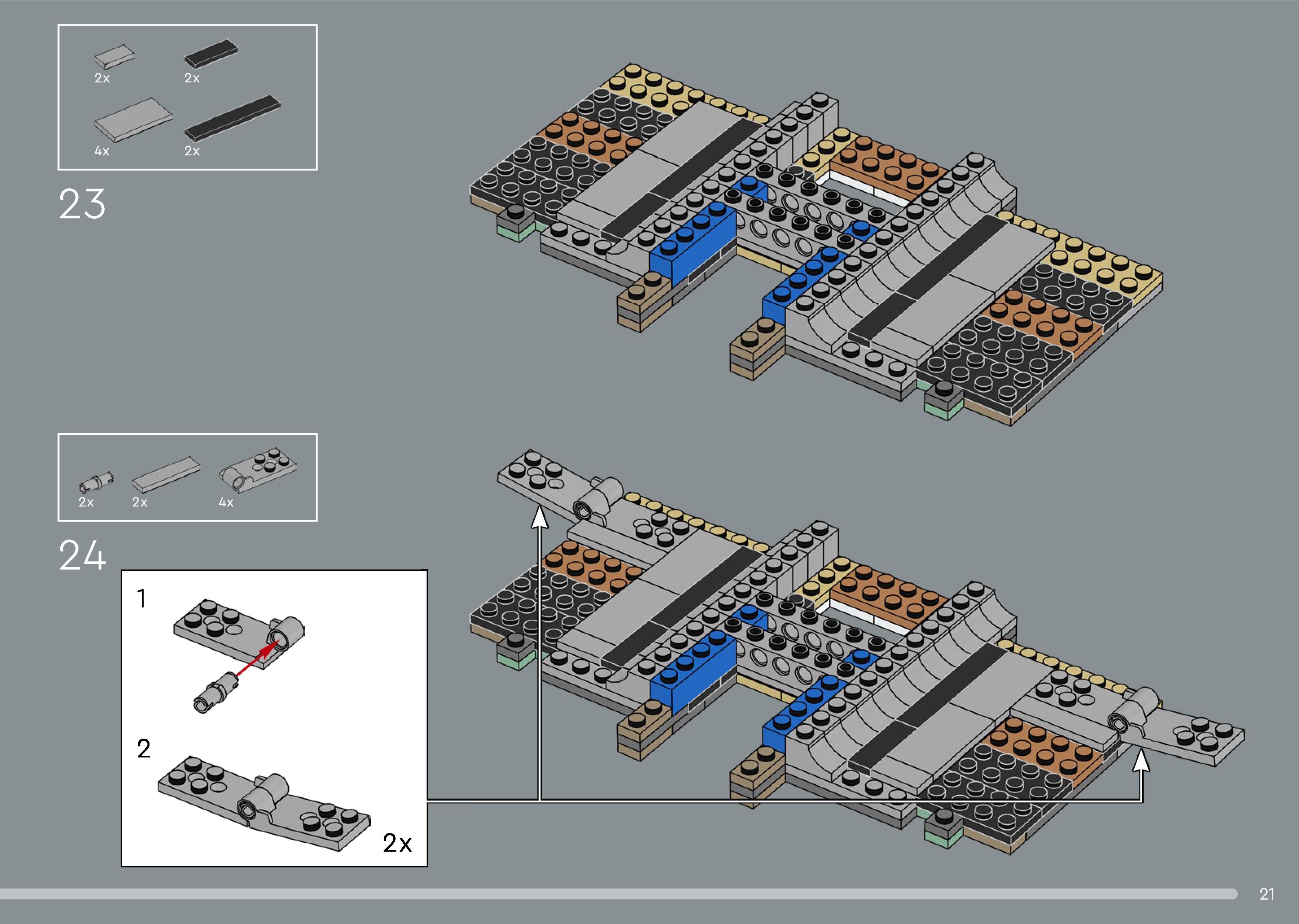 2x 2x
4x 2x

23

2x 2x 4x

24

1

2

2x

21