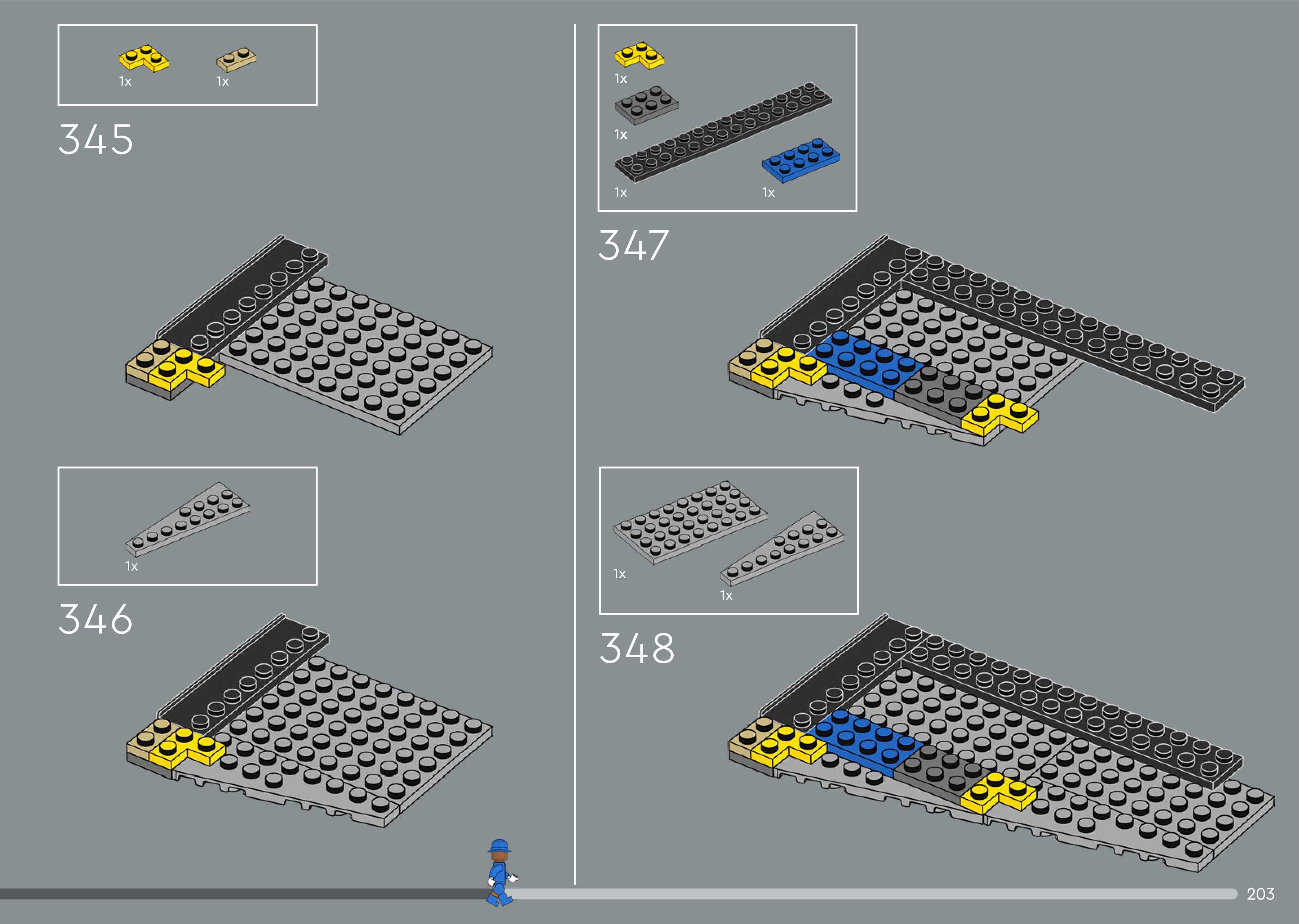 1x 1x

345

1x

346

1x

1x

1x 1x

347

1x 1x

348

203