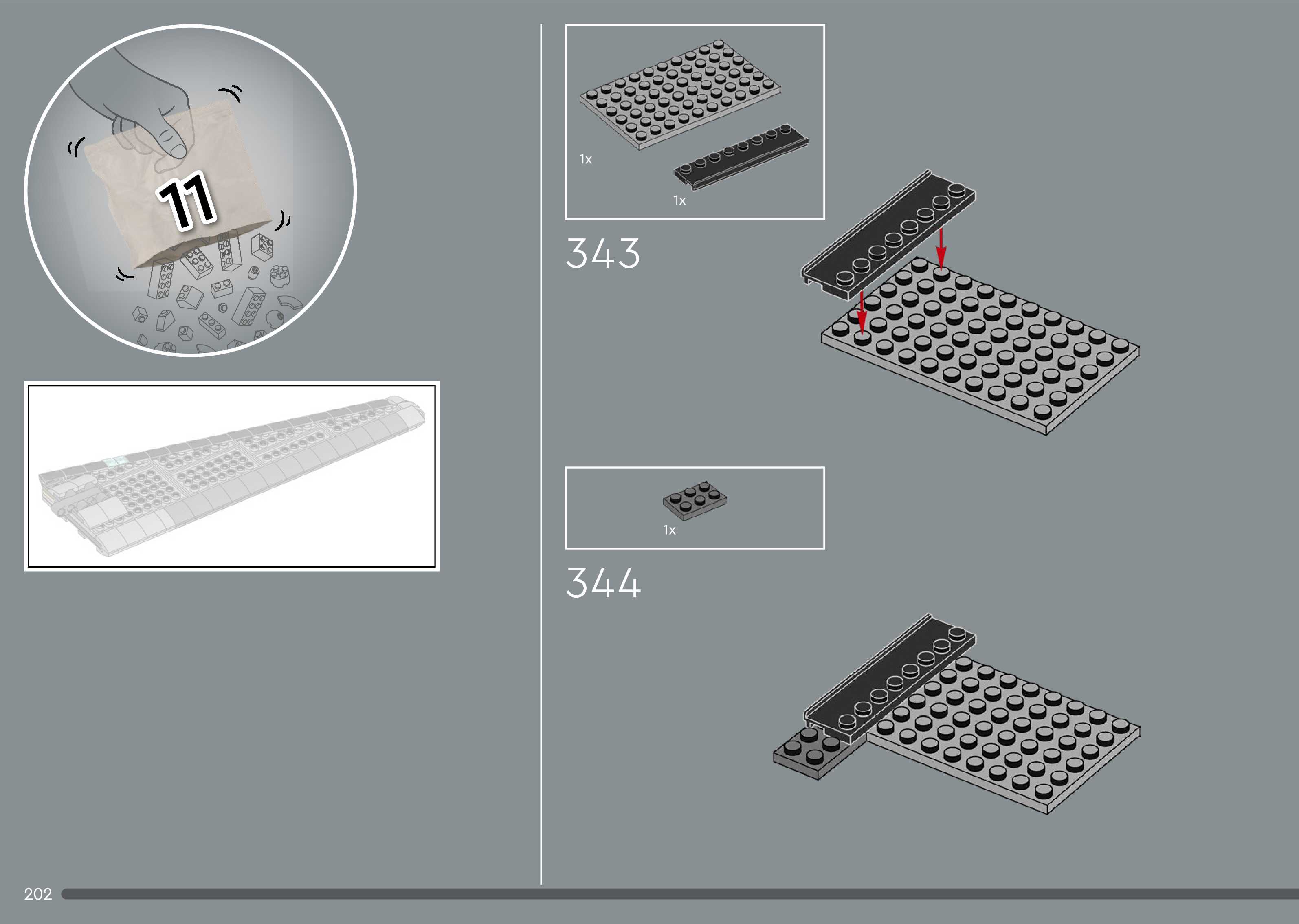 11

1x

1x

343

1x

344

202