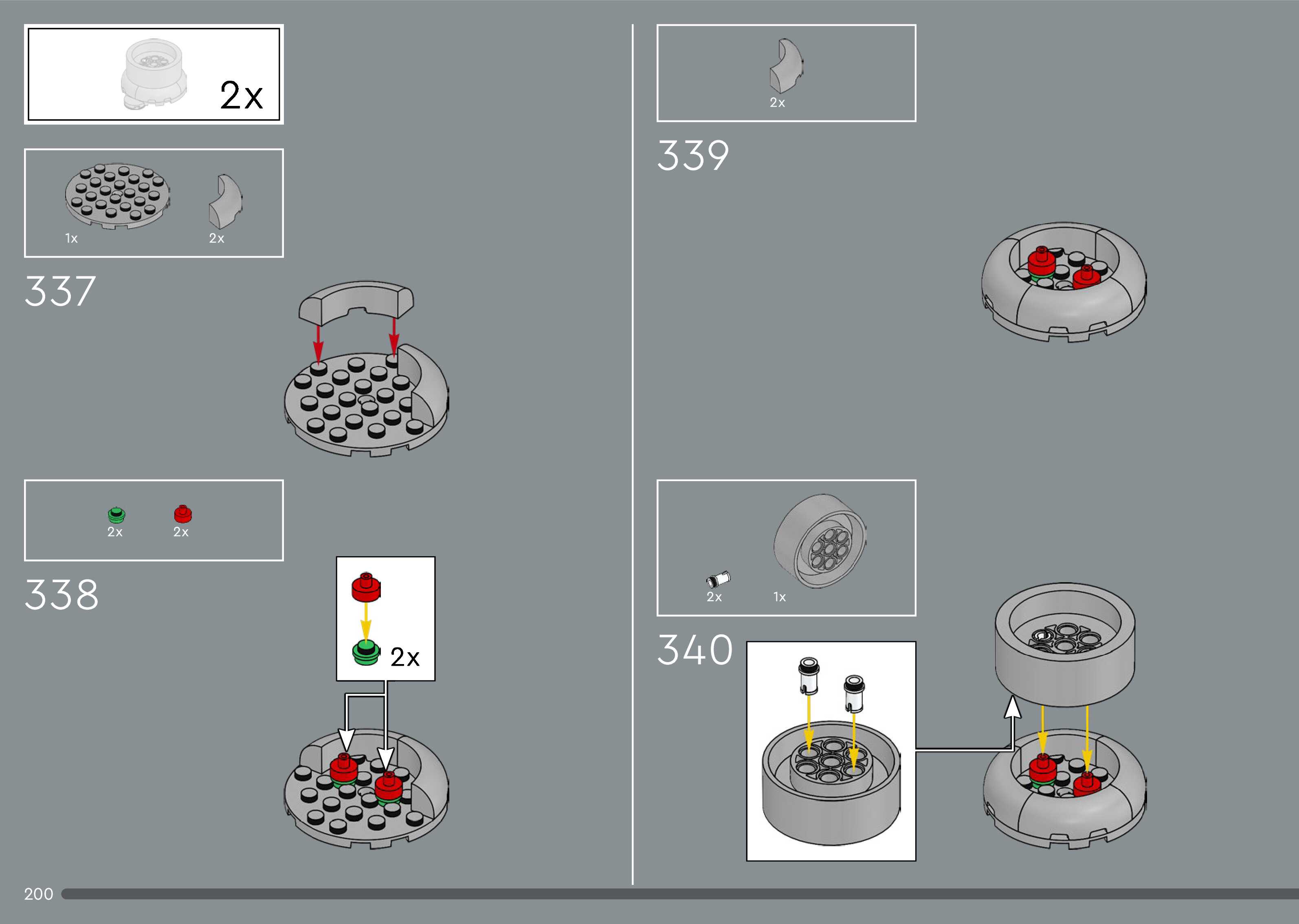 2x

1x 2x

337

2x 2x

338

2x

2x

339

2x 1x

340

200