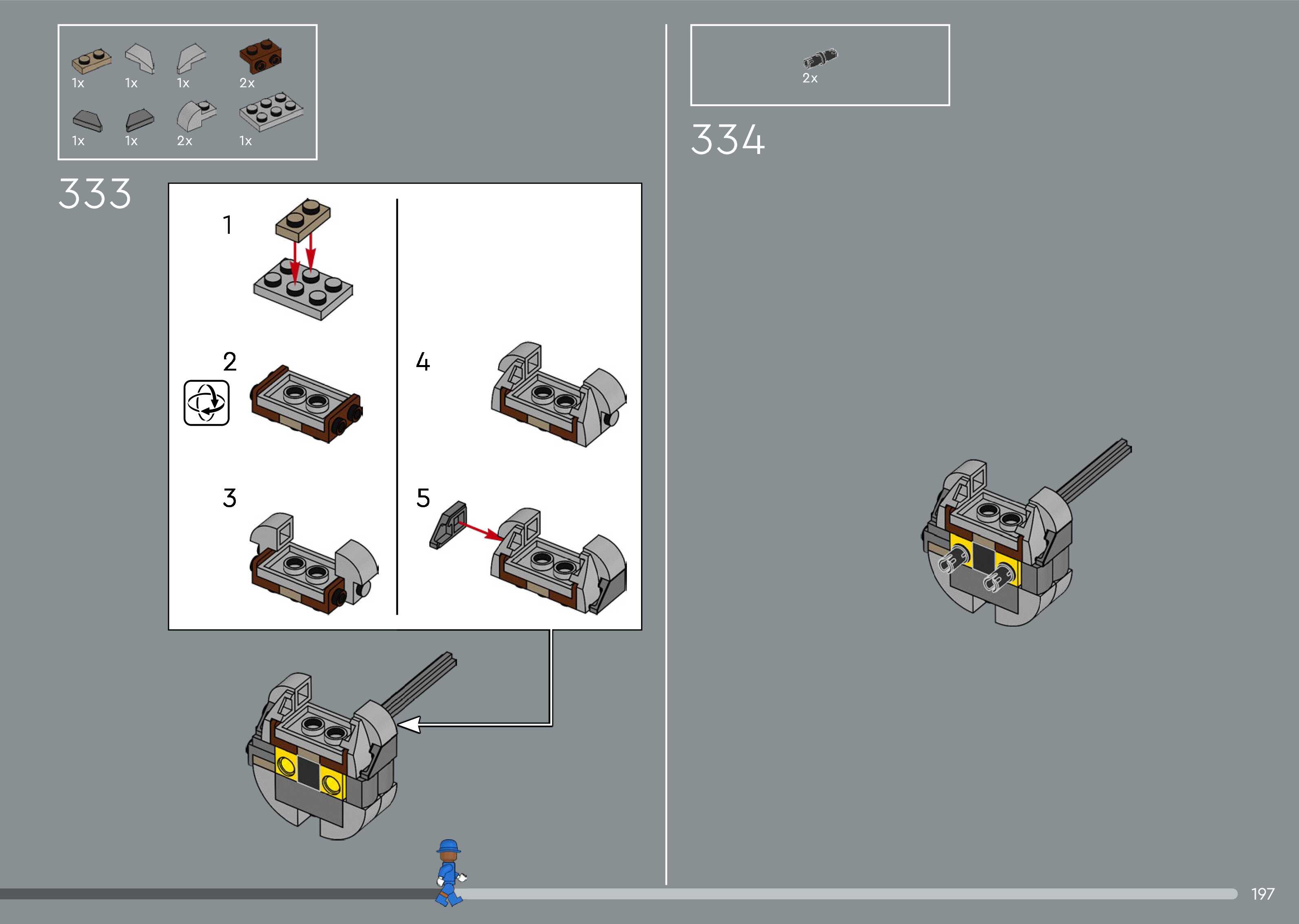 1x 1x 1x 2x
1x 1x 2x 1x

333

1

2

3

4

5

2x

334

197