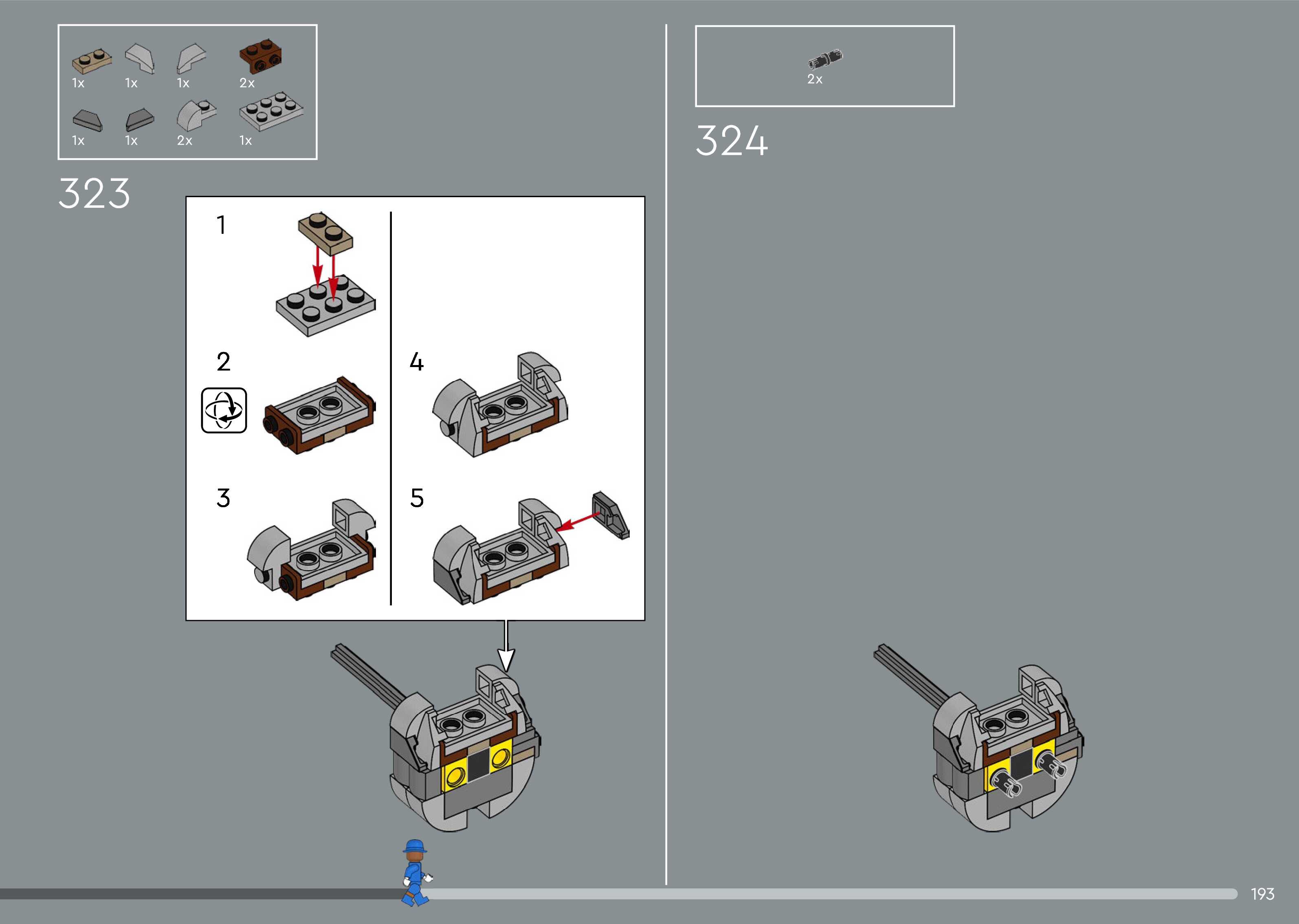 1x 1x 1x 2x
1x 1x 2x 1x

323

1

2

3

4

5

2x

324

193