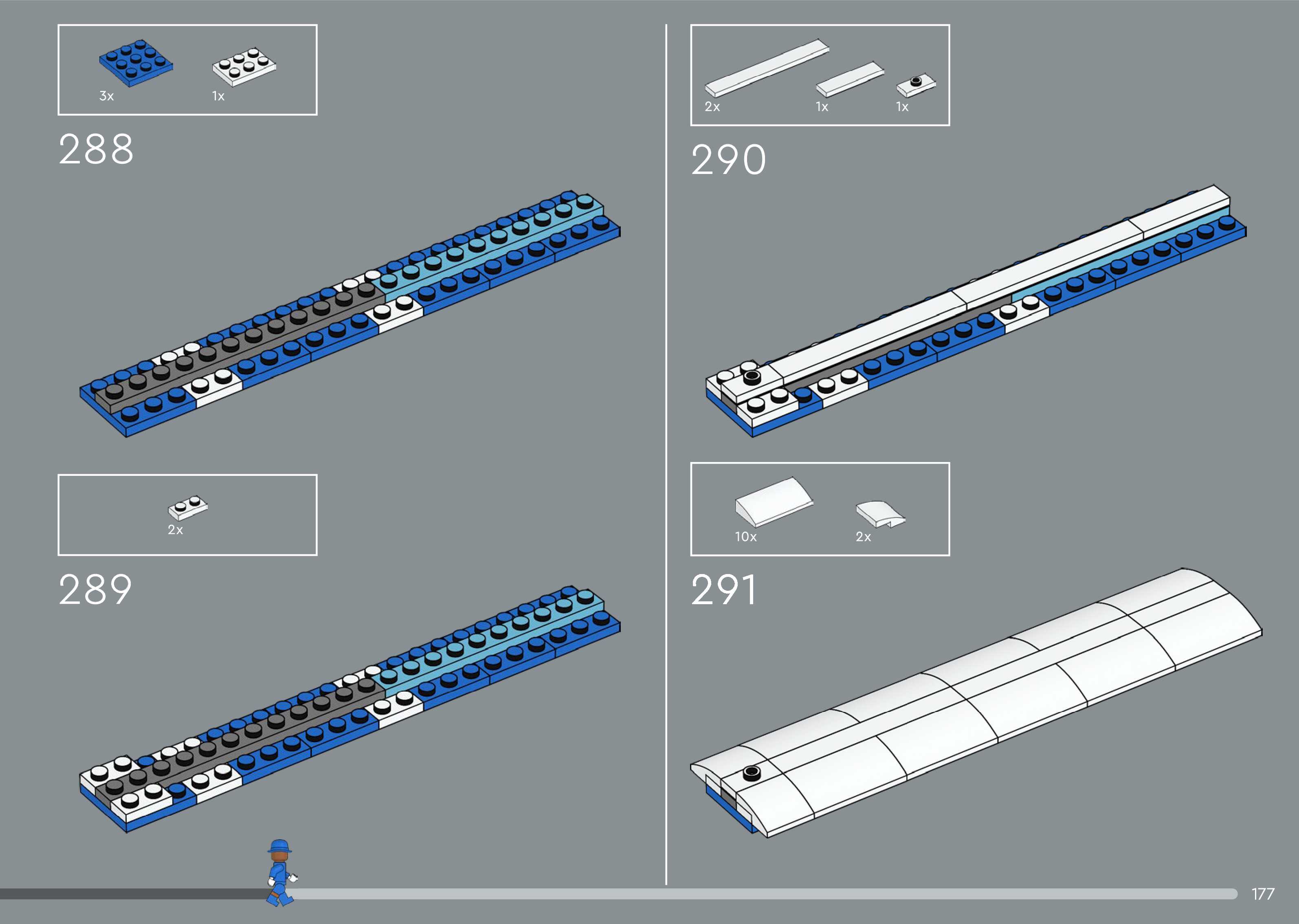 3x 1x

288

2x

289

2x 1x 1x

290

10x 2x

291

177