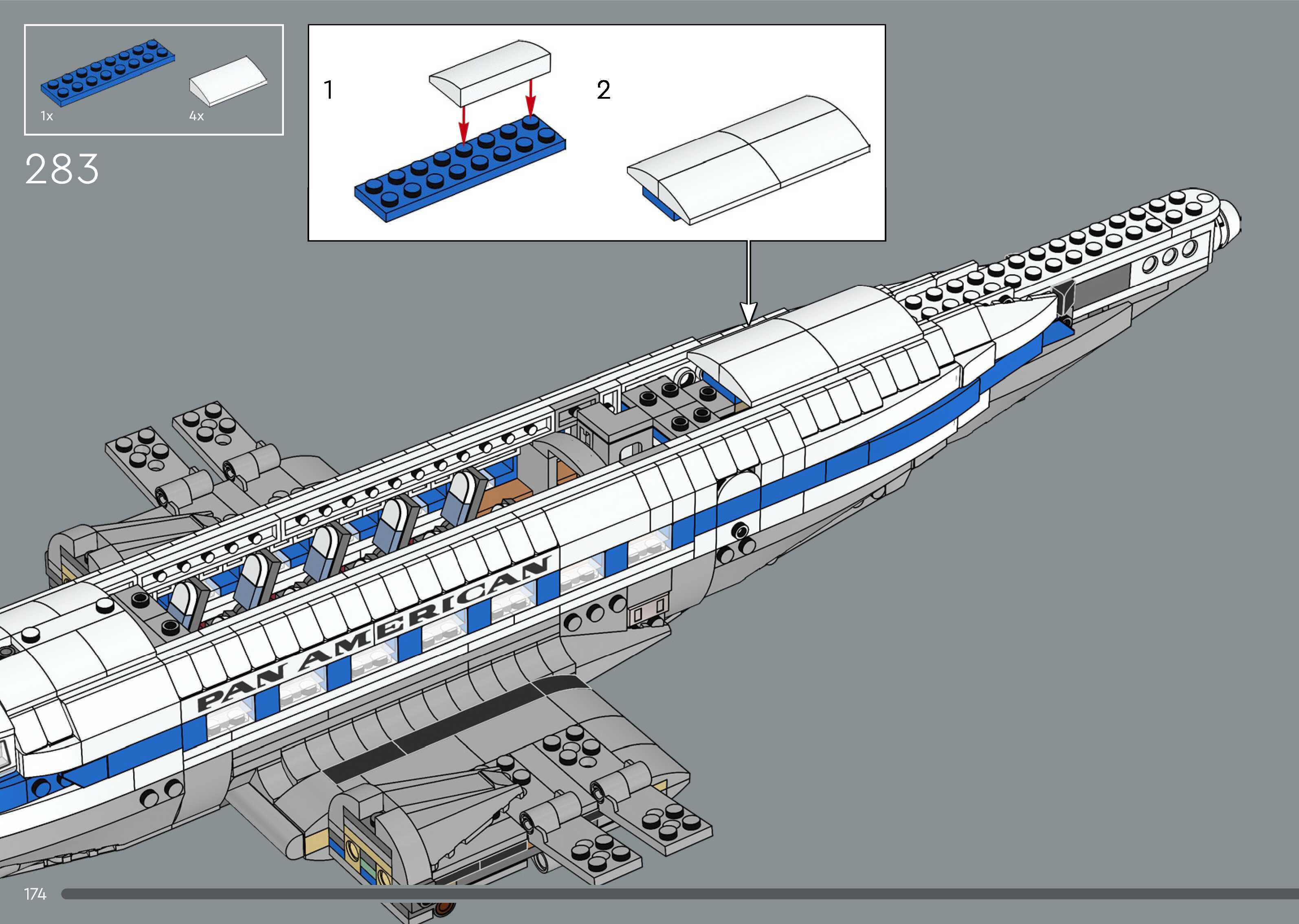 1x

4x

283

1

2

PAN AMERICAN

174