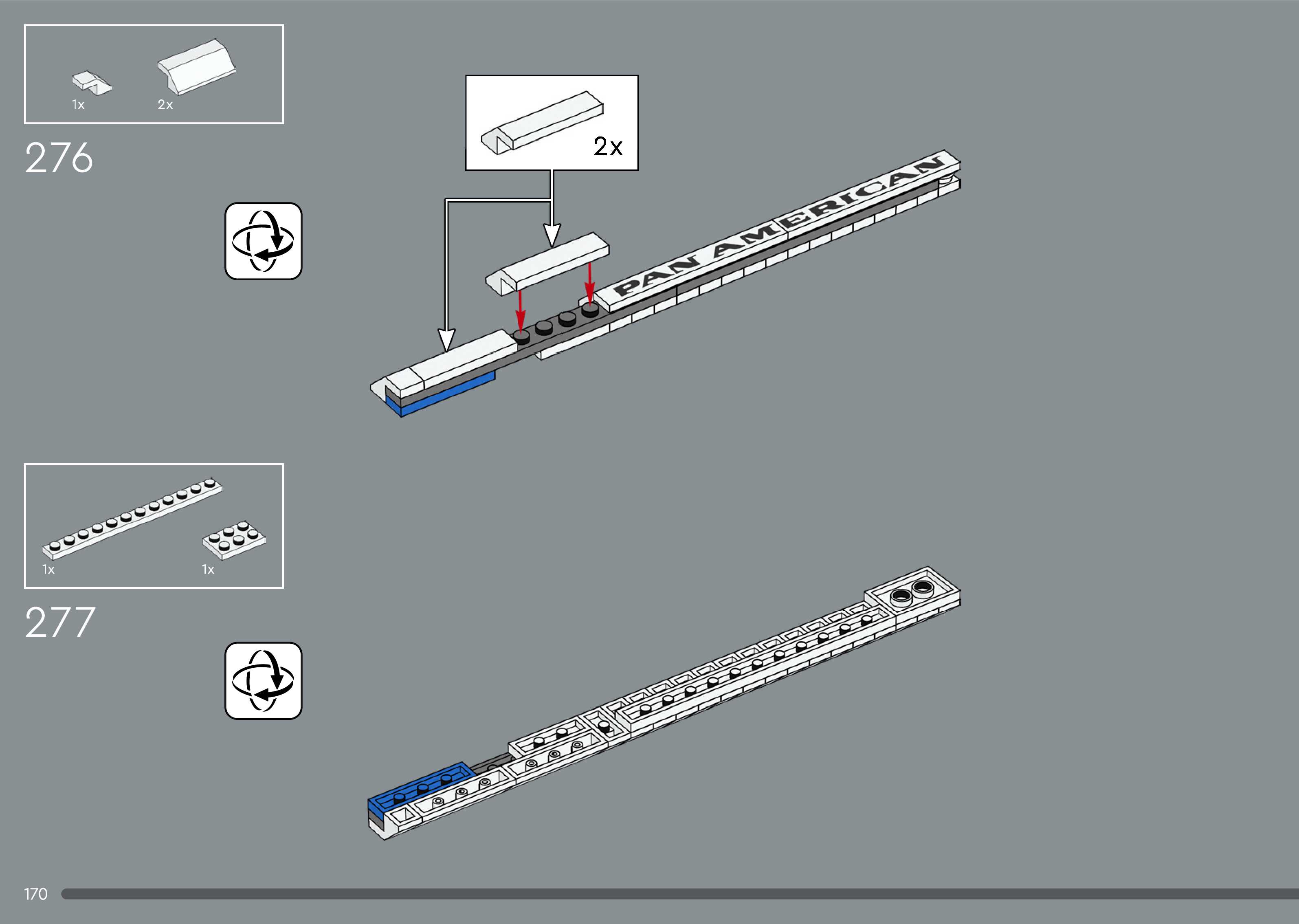 1x 2x

276

2x

PAN AMERICAN

1x 1x

277

170