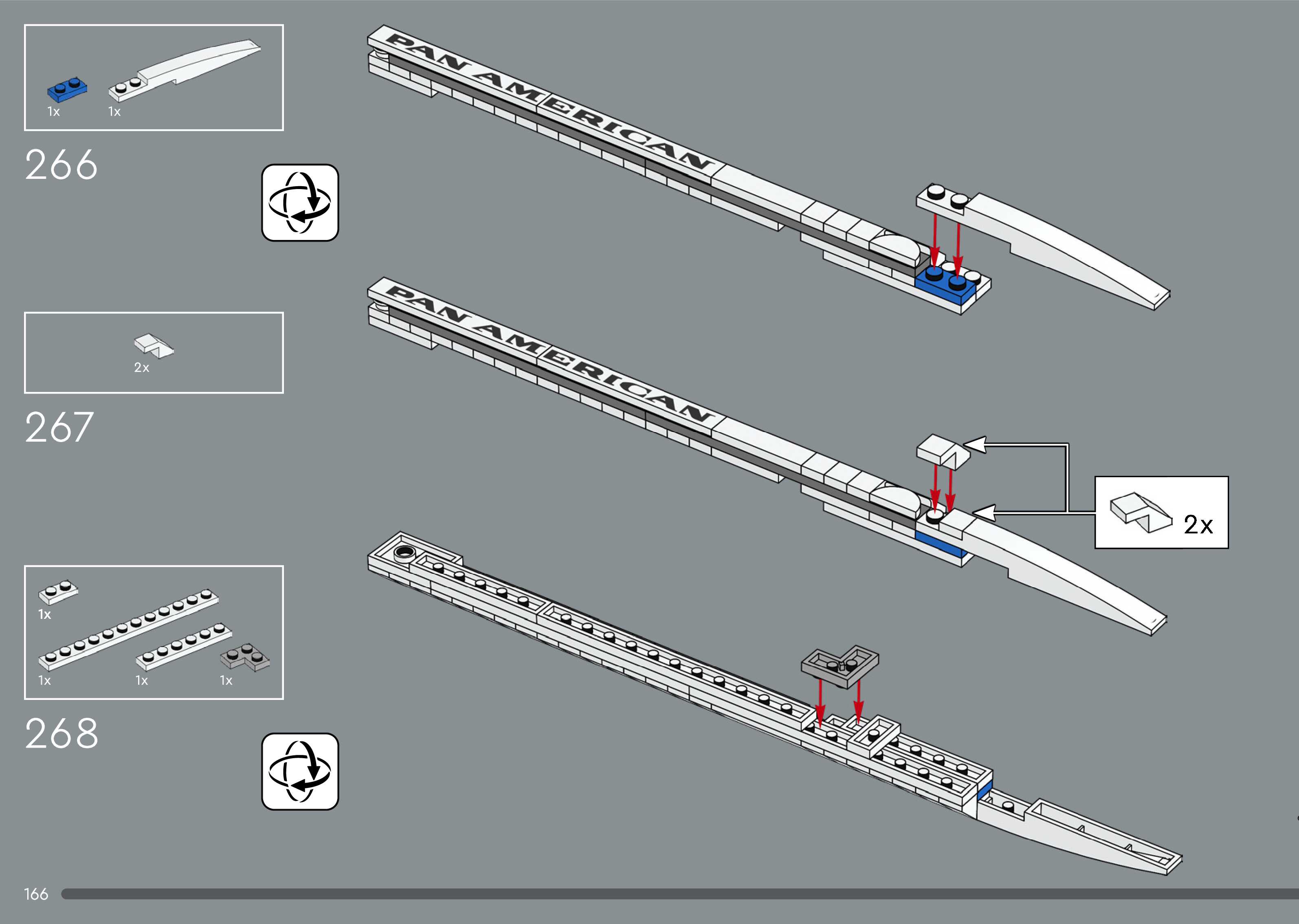 1x 1x

266

PAN AMERICAN

2x

267

PAN AMERICAN

2x

1x

1x 1x 1x

268

166