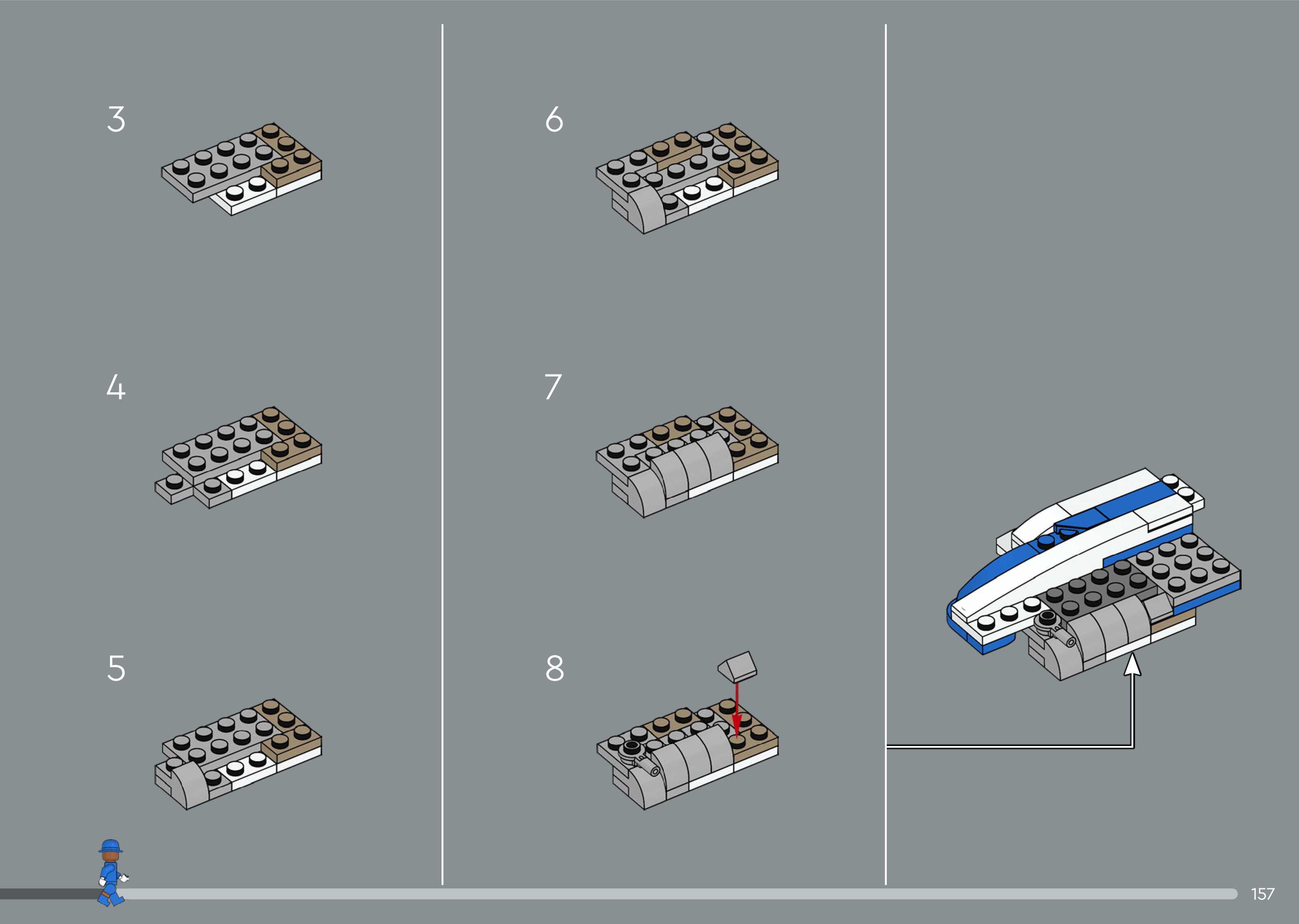 3

4

5

6

7

8

157