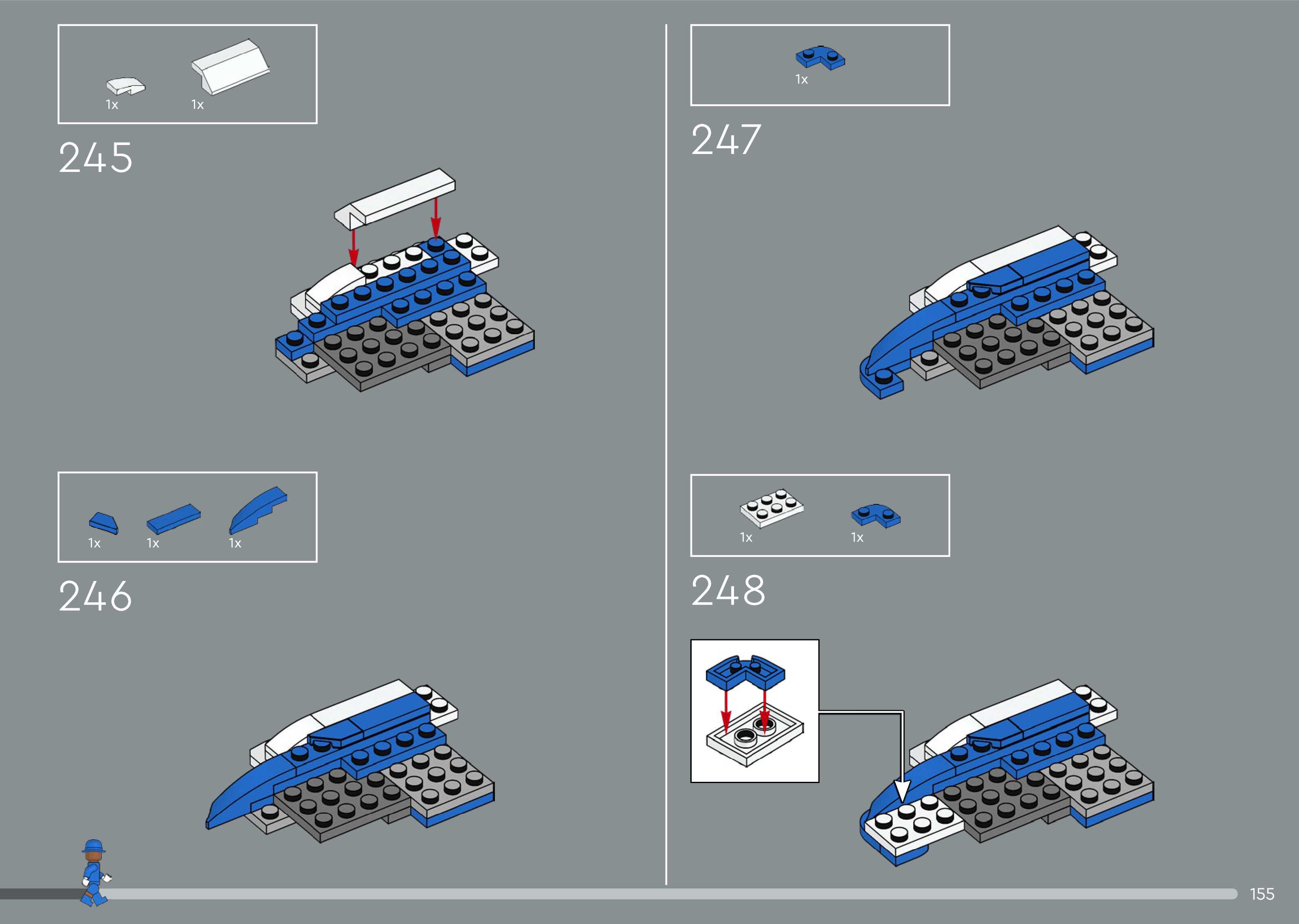 1x 1x

245

1x 1x 1x

246

1x

247

1x 1x

248

155