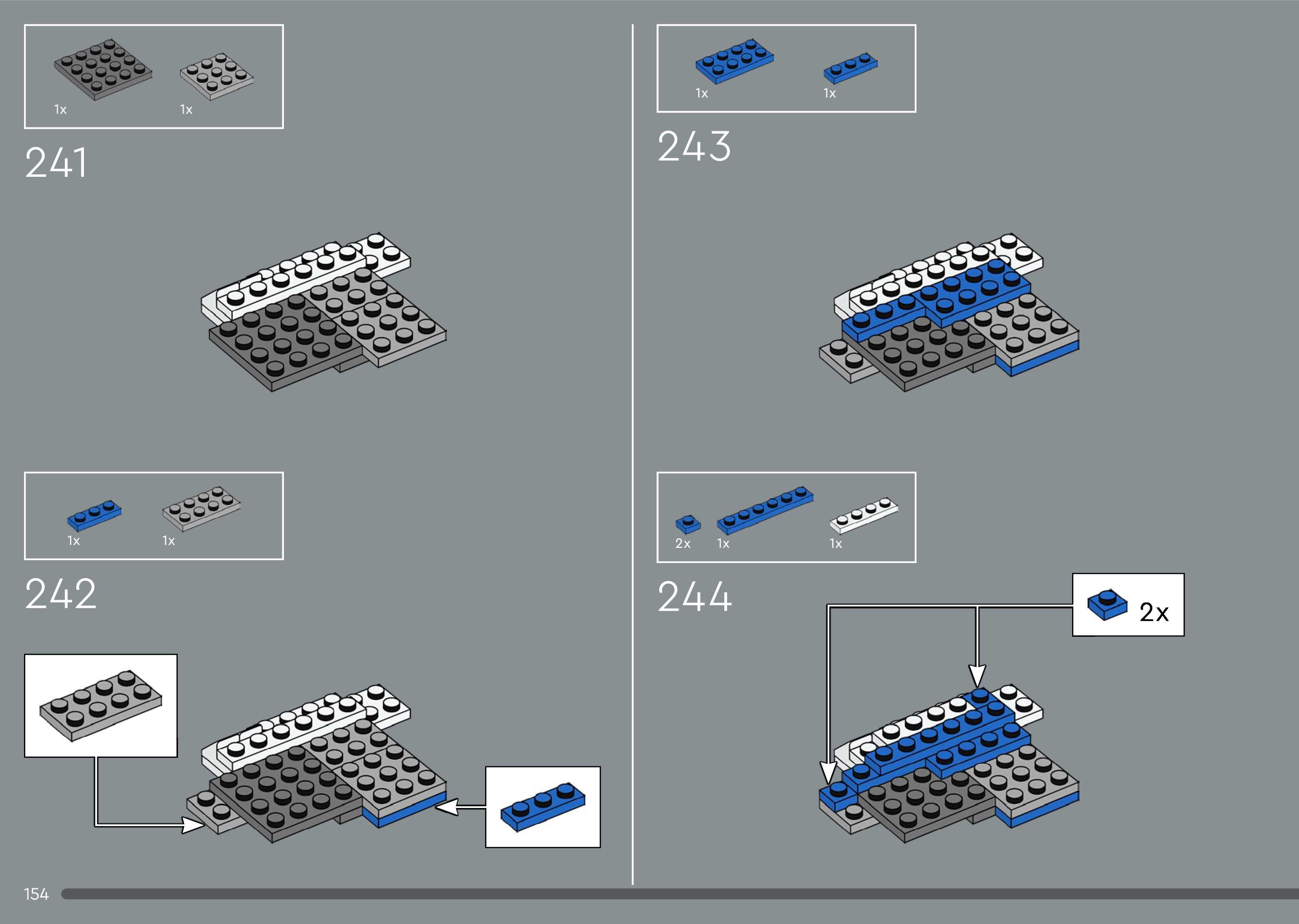 1x 1x

241

1x 1x

242

1x 1x

243

2x 1x 1x

244

2x

154