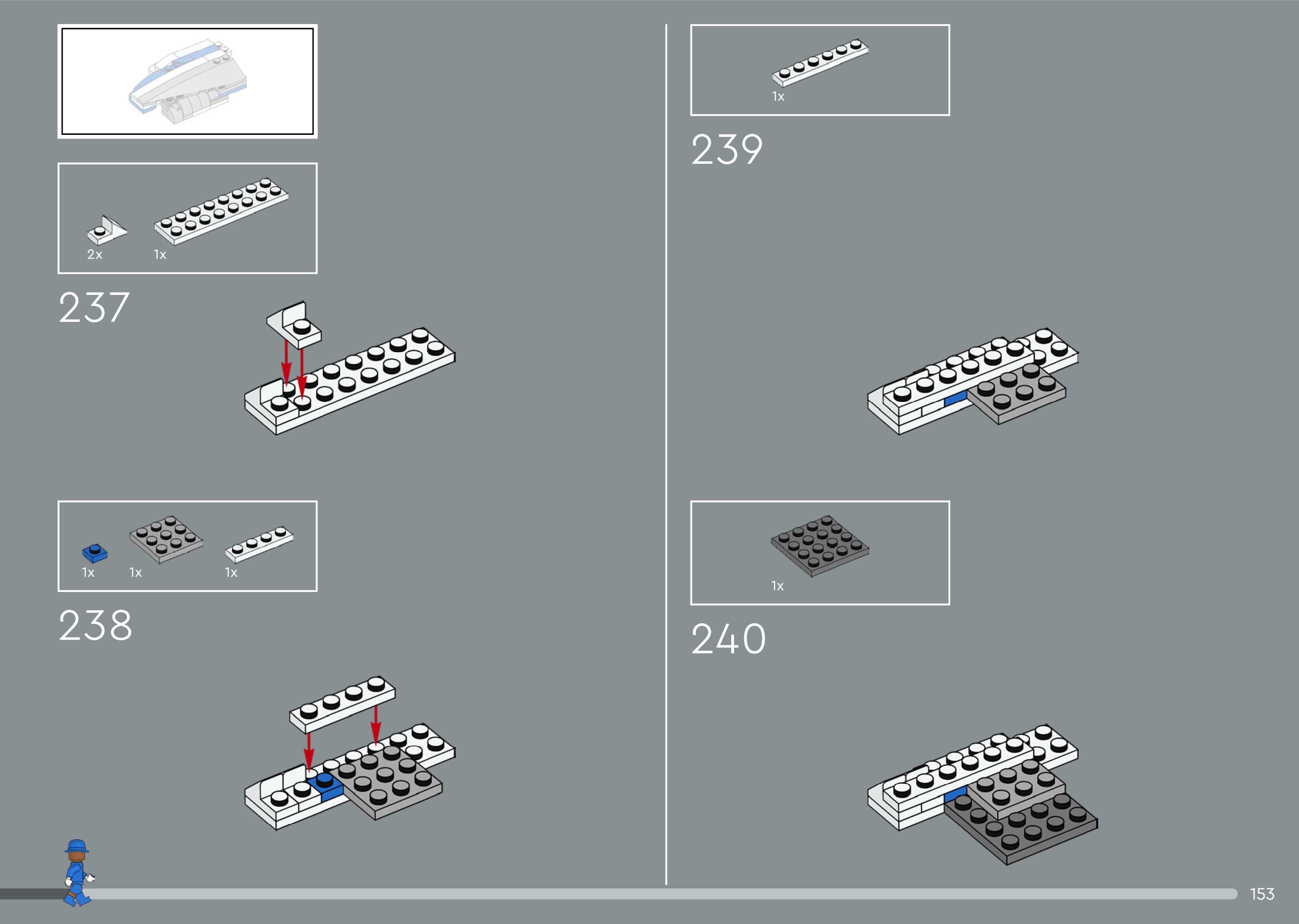 2x 1x

237

1x 1x 1x

238

1x

239

1x

240

153