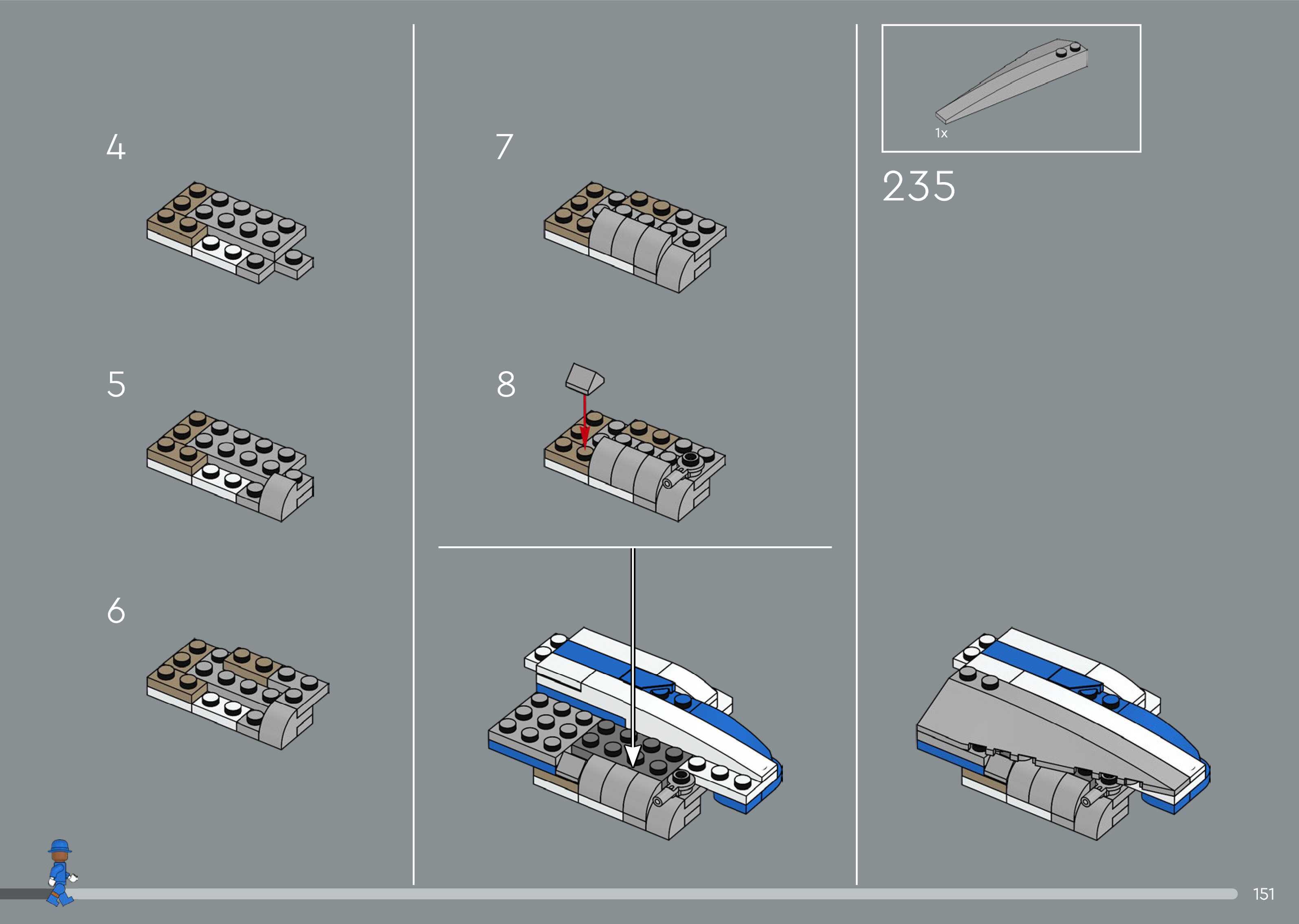 4

5

6

7

8

1x

235

151