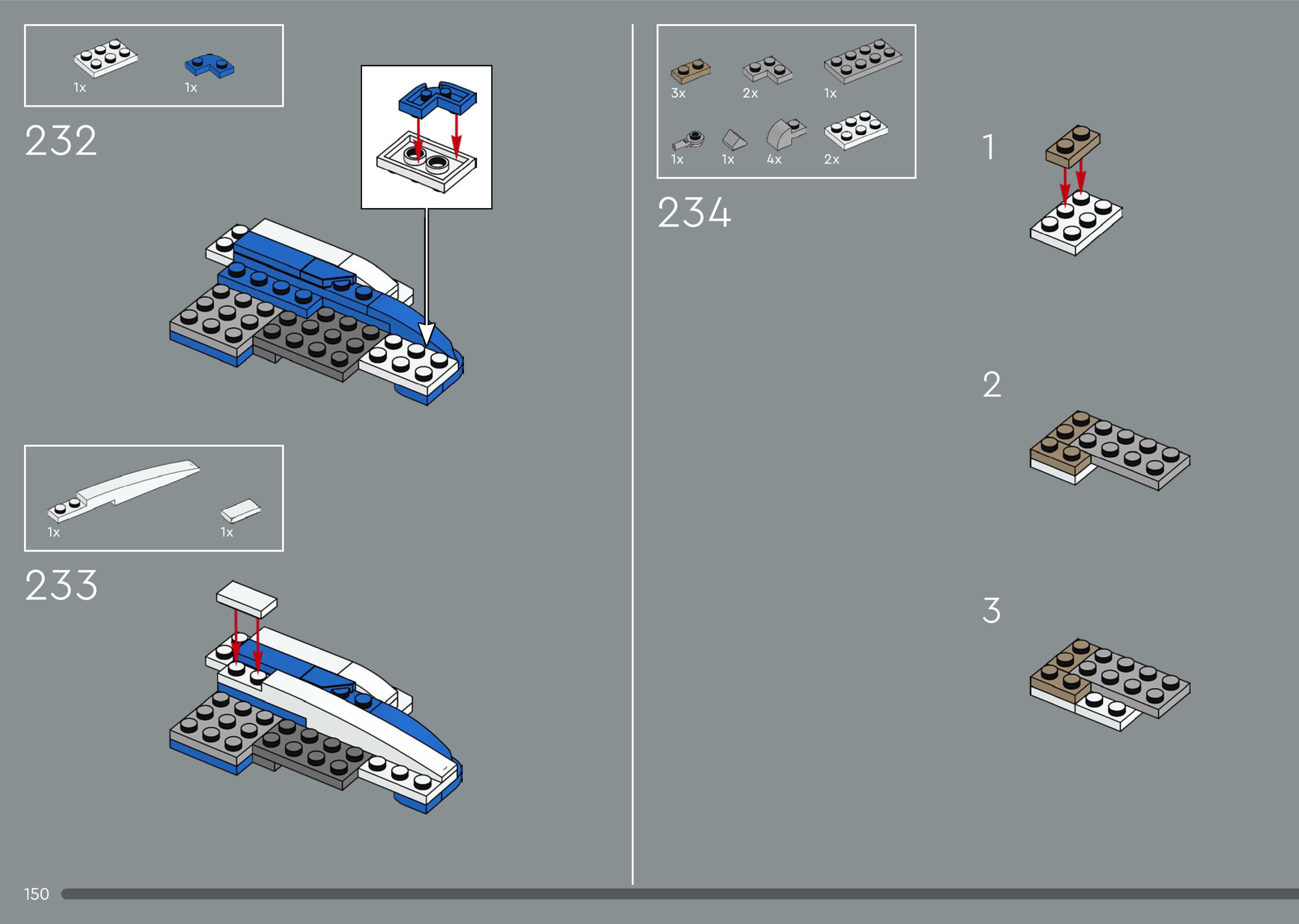 1x 1x

232

1x 1x

233

3x 2x 1x

1x 1x 4x 2x

234

1

2

3

150