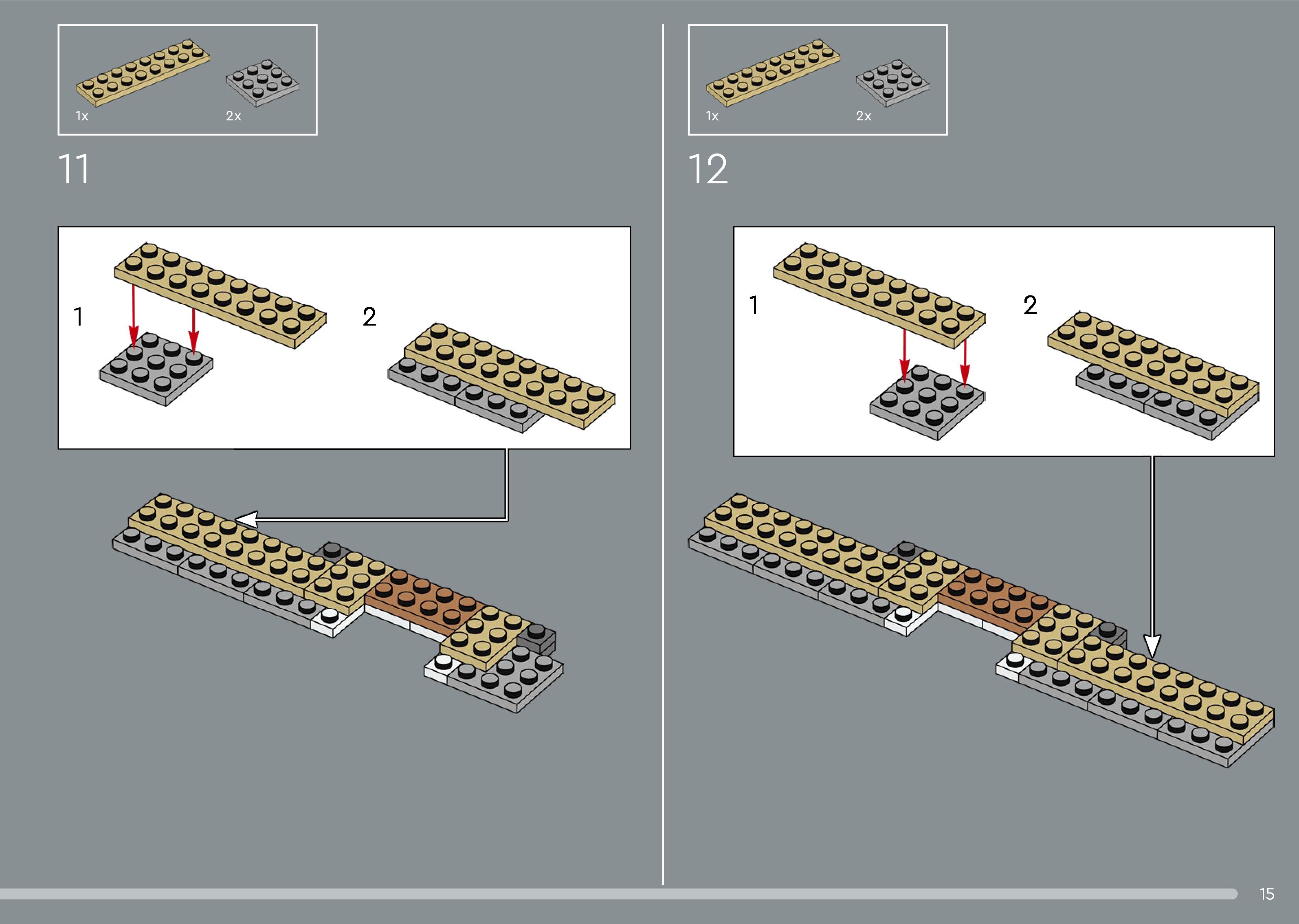 1x 2x

11

1

2

1x 2x

12

1

2

15