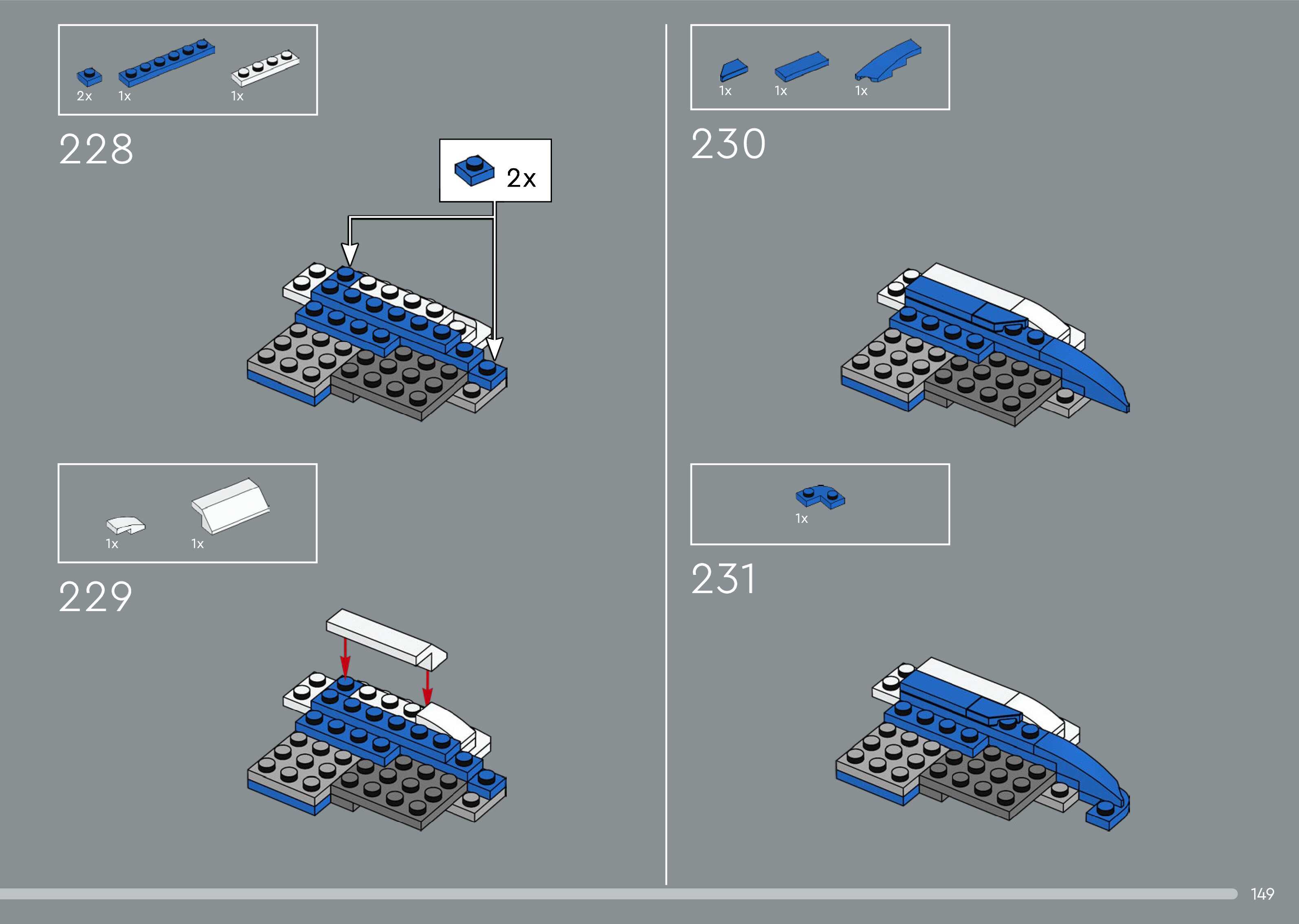 2x 1x 1x

228

2x

1x 1x

229

1x 1x 1x

230

1x

231

149