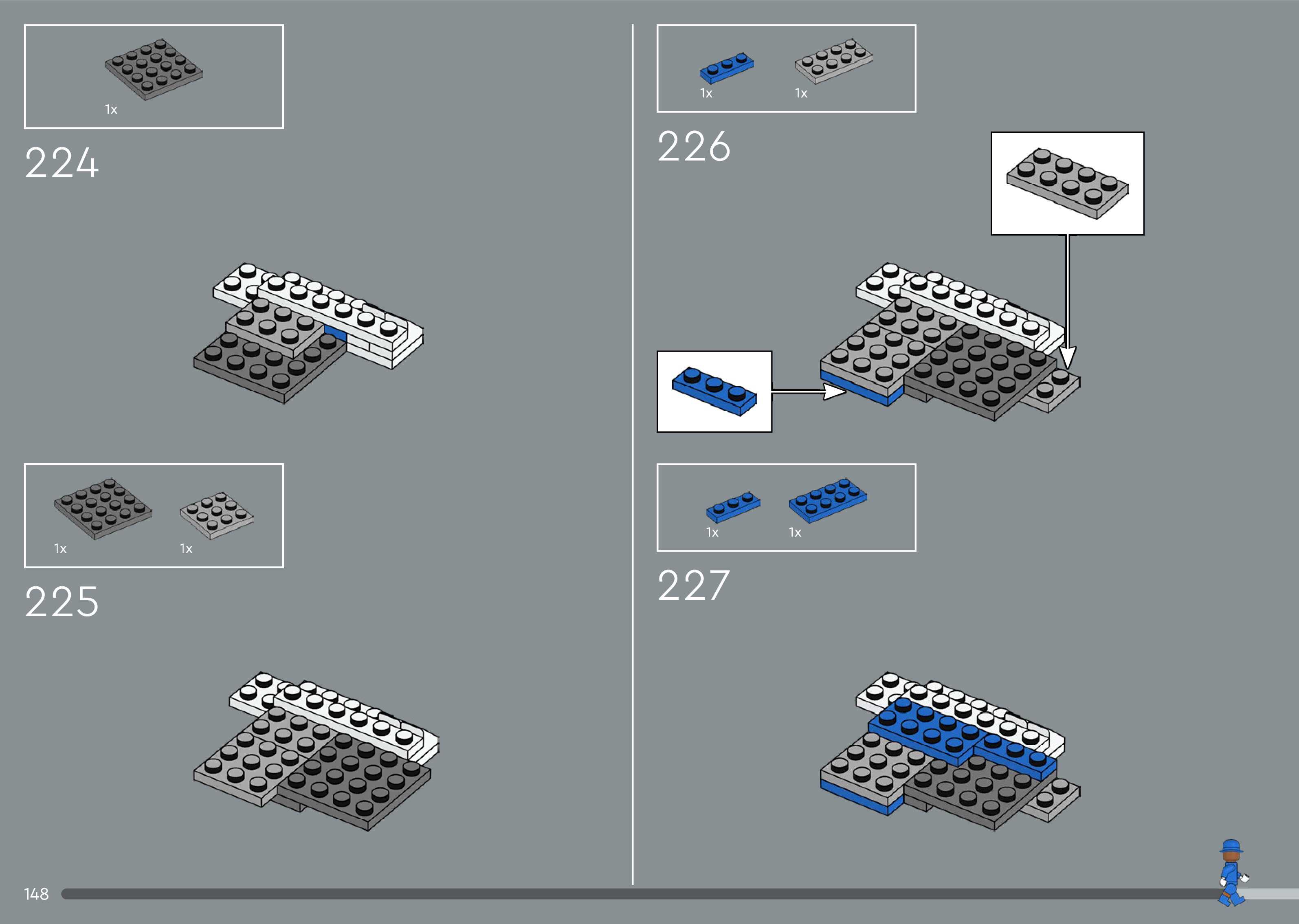 1x

224

1x

1x

225

1x

1x

226

1x

1x

227

148