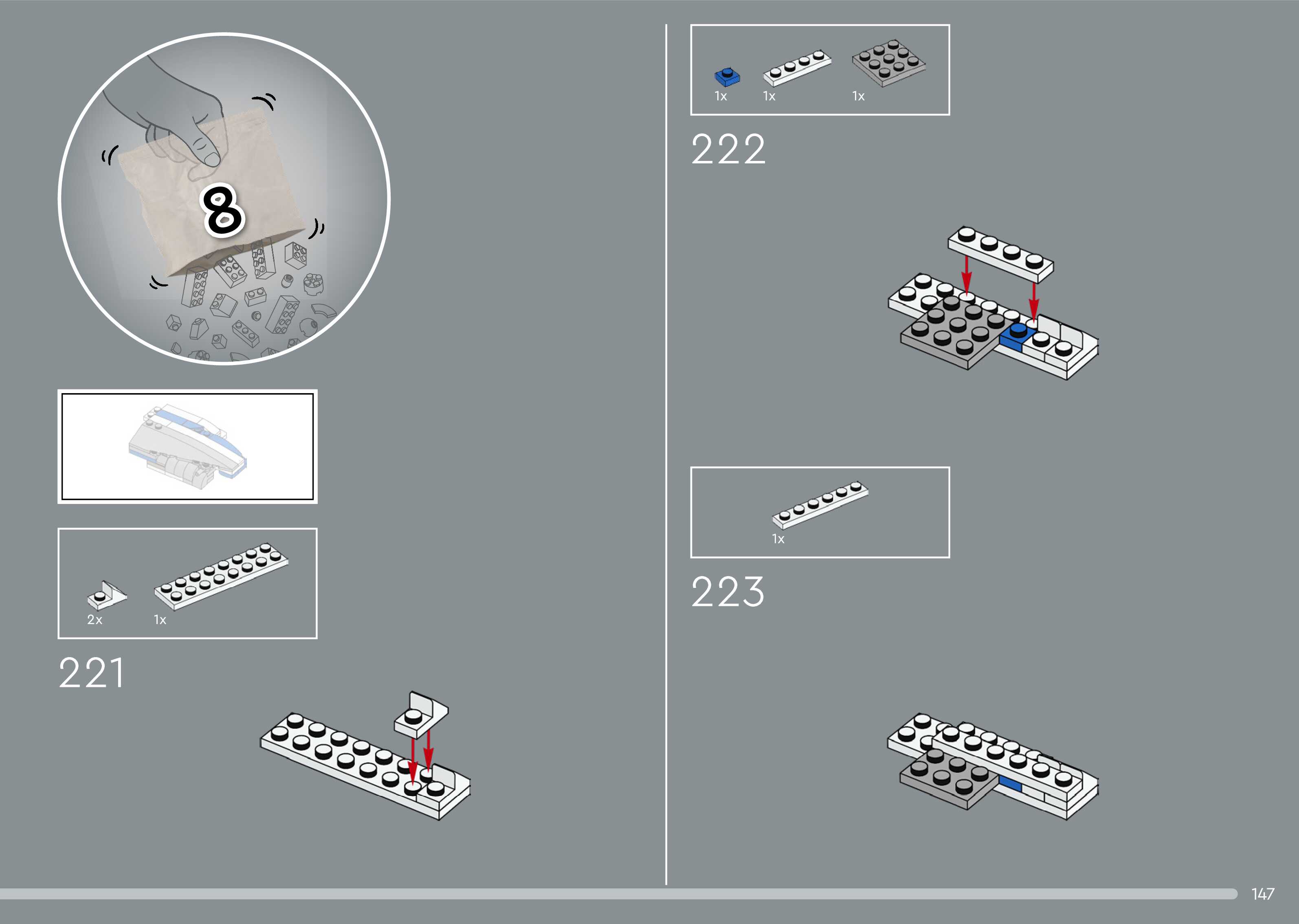 8

2x
1x

221

1x
1x
1x

222

1x

223

147