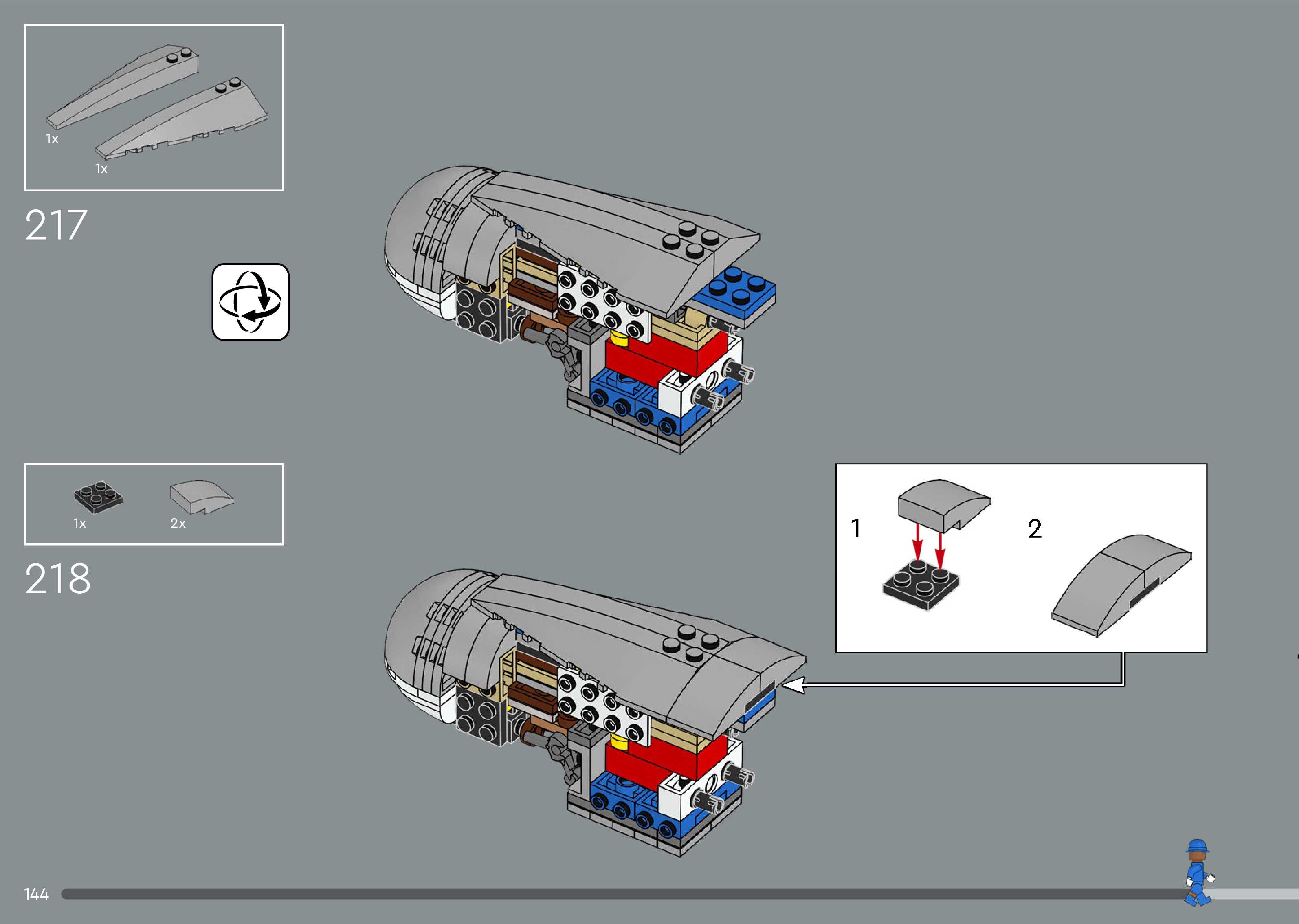 1x

1x

217

1x

2x

218

1

2

144