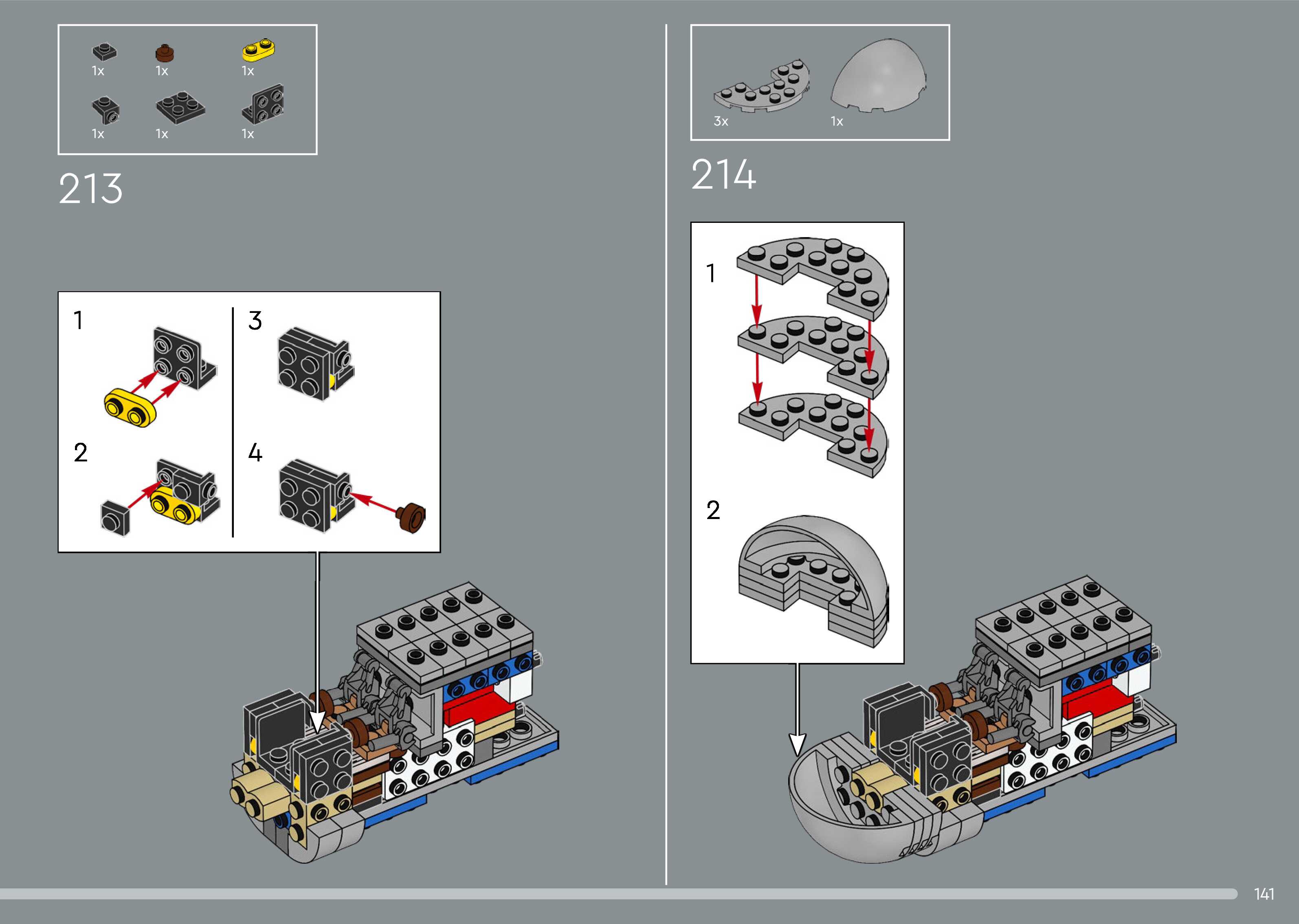 1x 1x 1x
1x 1x 1x

213

1

2

3

4

3x 1x

214

1

2

141