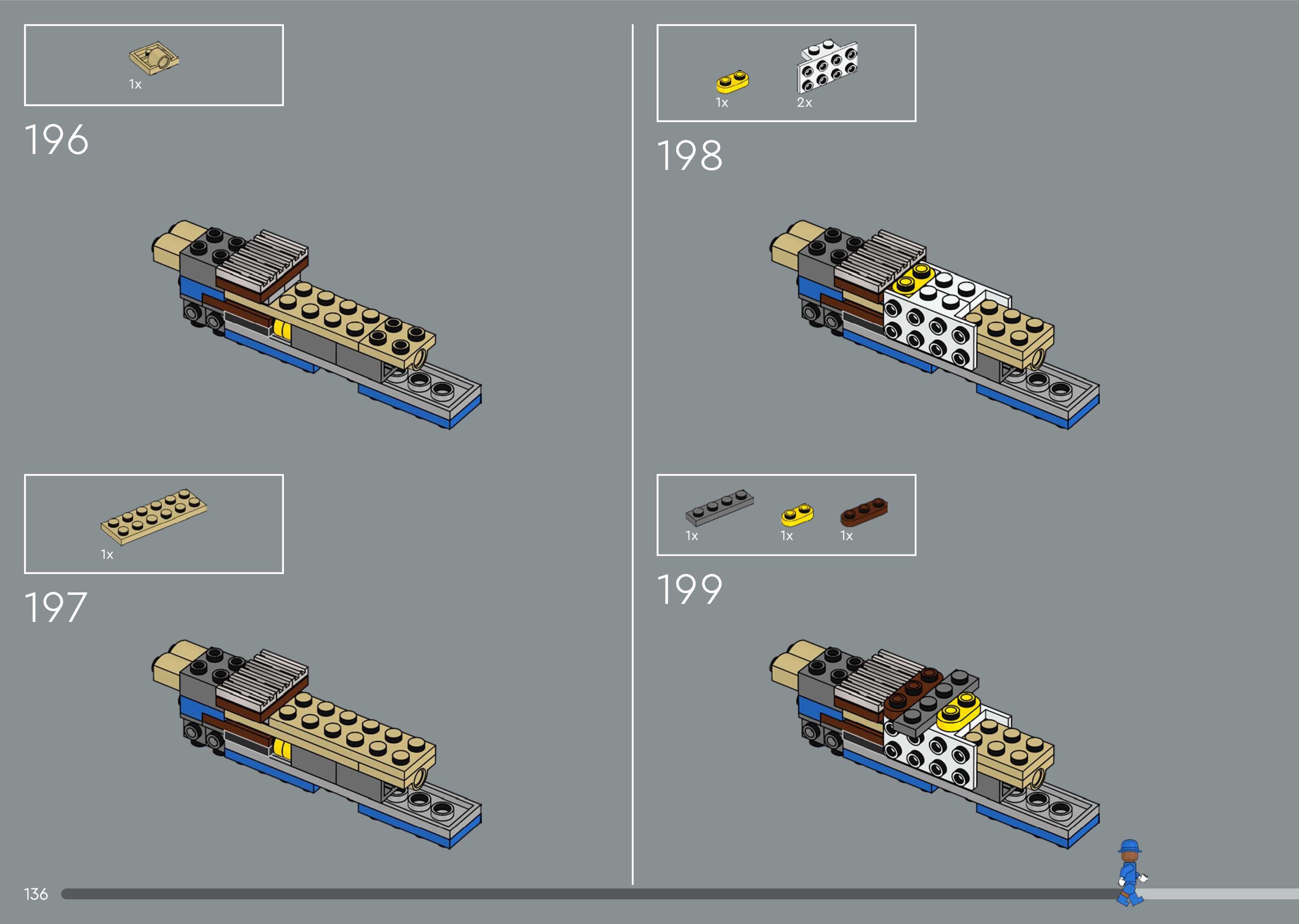 1x

196

1x

197

1x 2x

198

1x 1x 1x

199

136