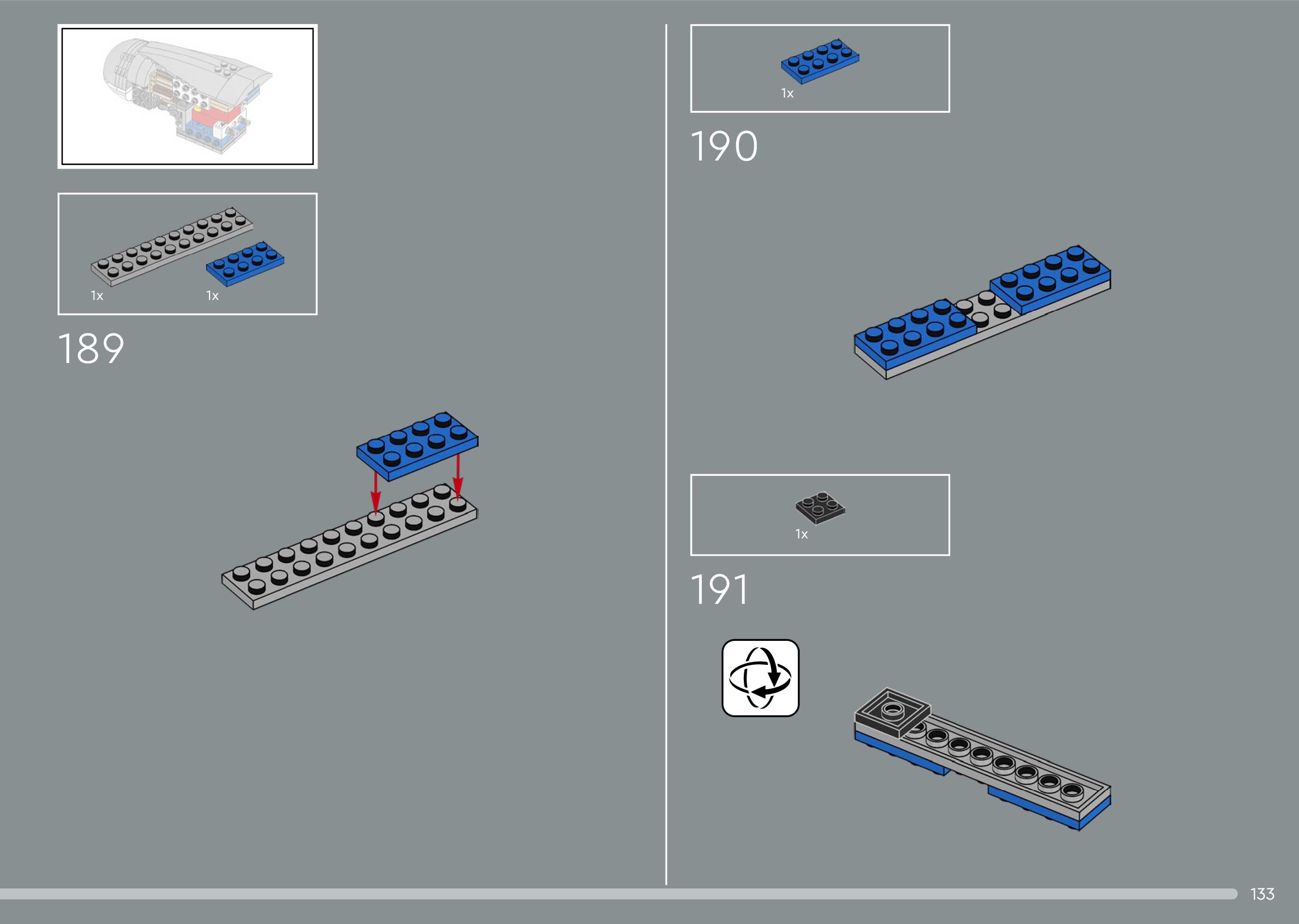 1x

1x

189

1x

190

1x

191

133