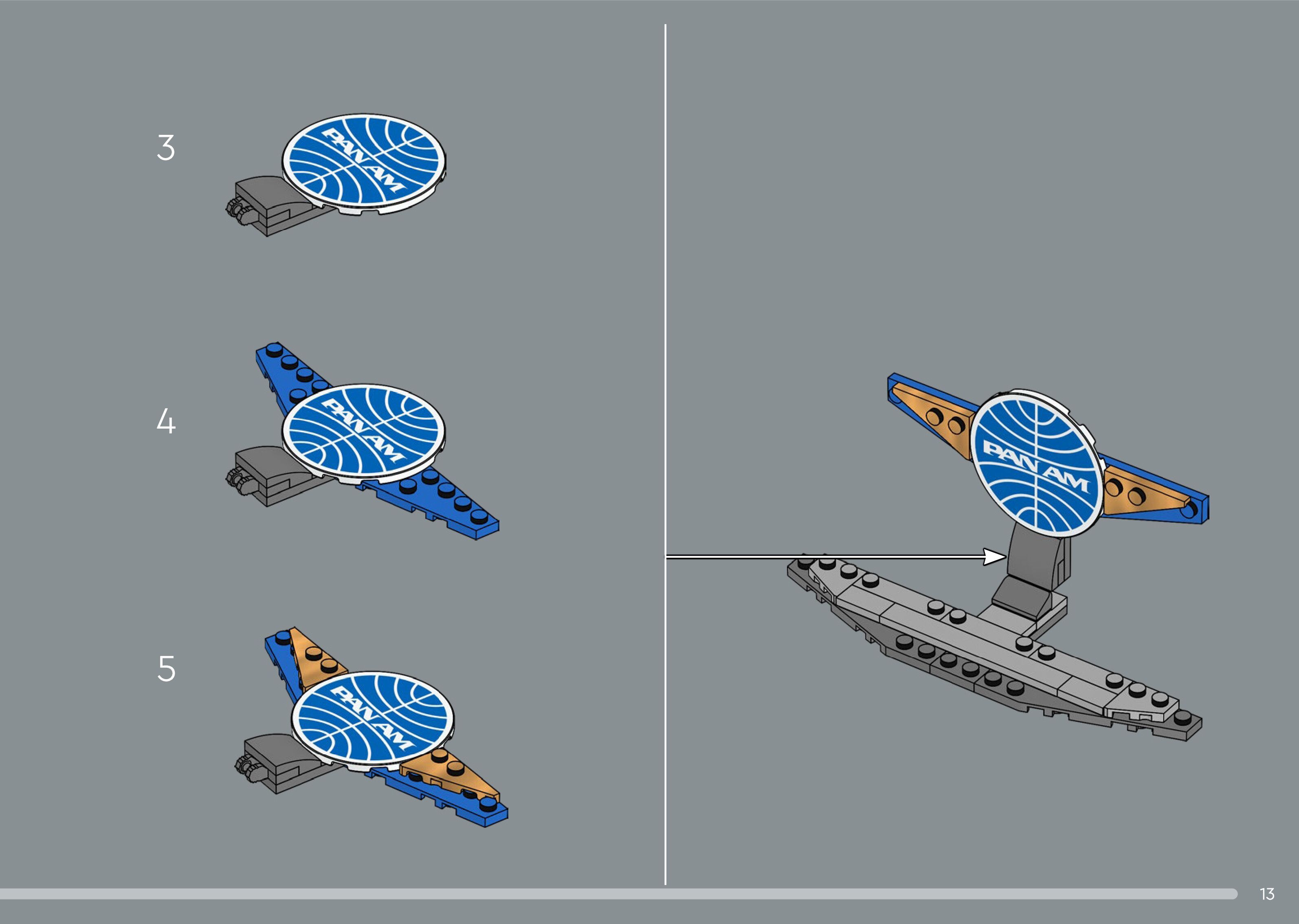 3

PAN AM

4

PAN AM

5

PAN AM

PAN AM

13