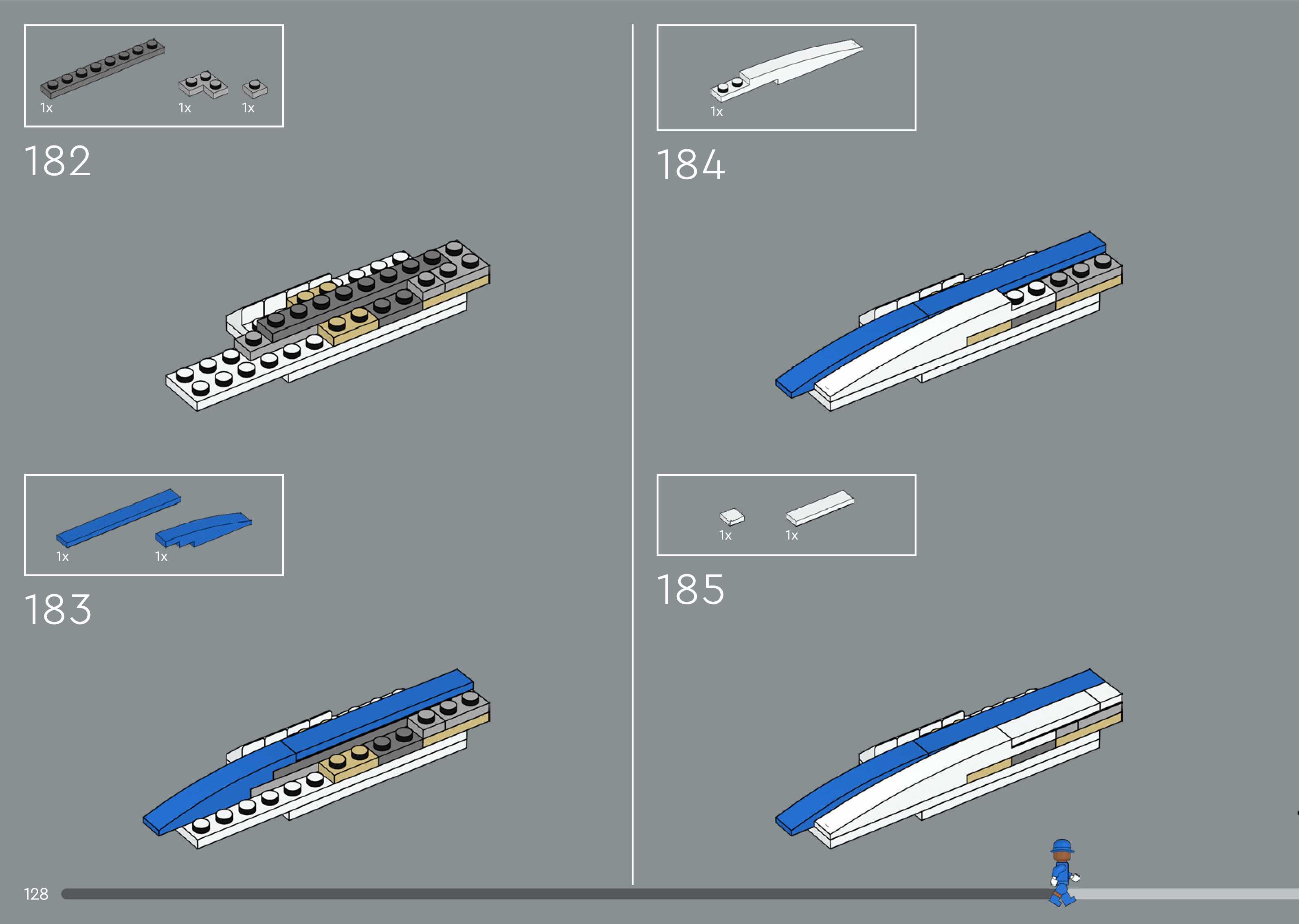 1x 1x 1x

182

1x 1x

183

1x

184

1x 1x

185

128