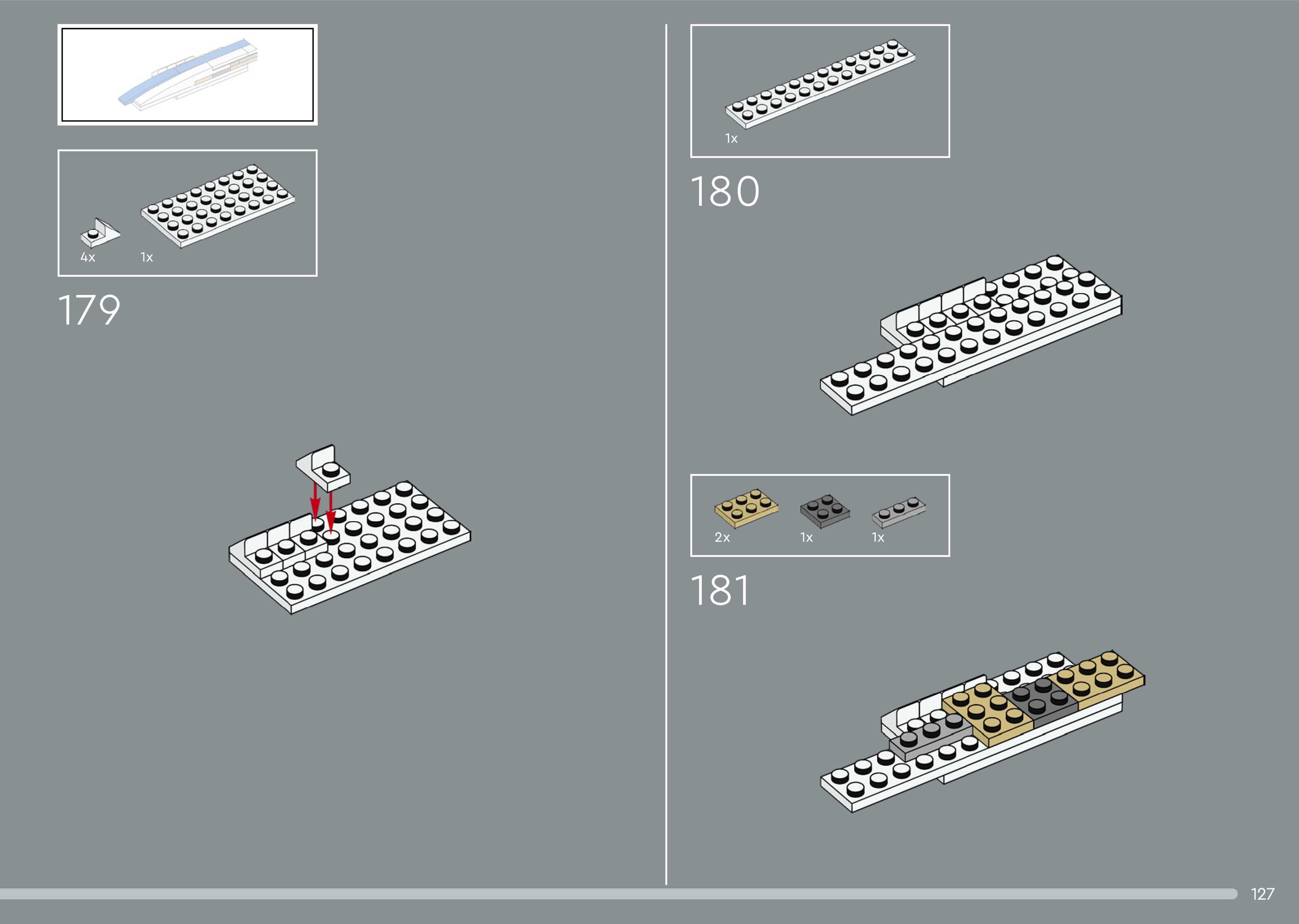 4x 1x

179

1x

180

2x 1x 1x

181

127