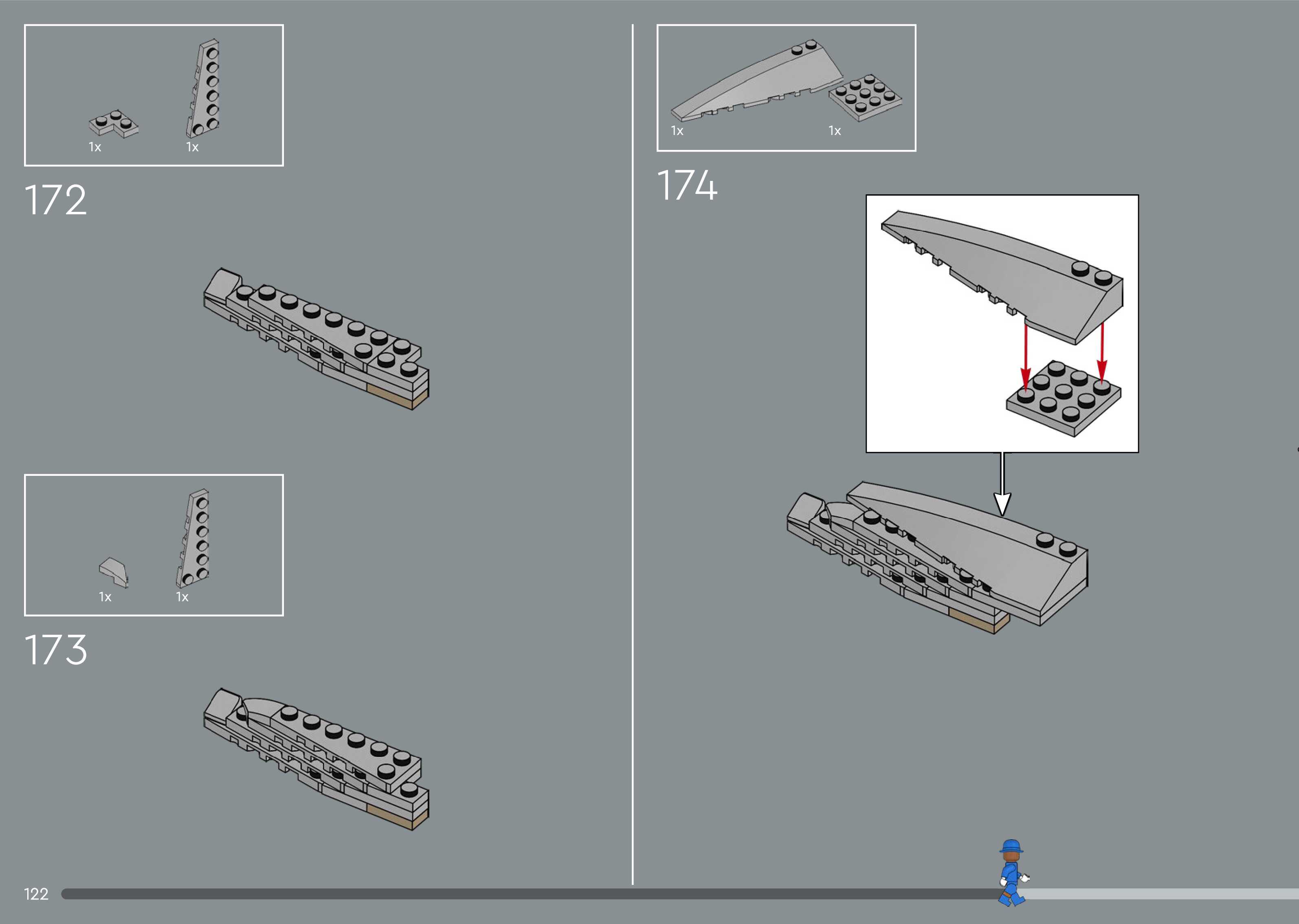 1x 1x

172

1x 1x

173

1x 1x

174

122