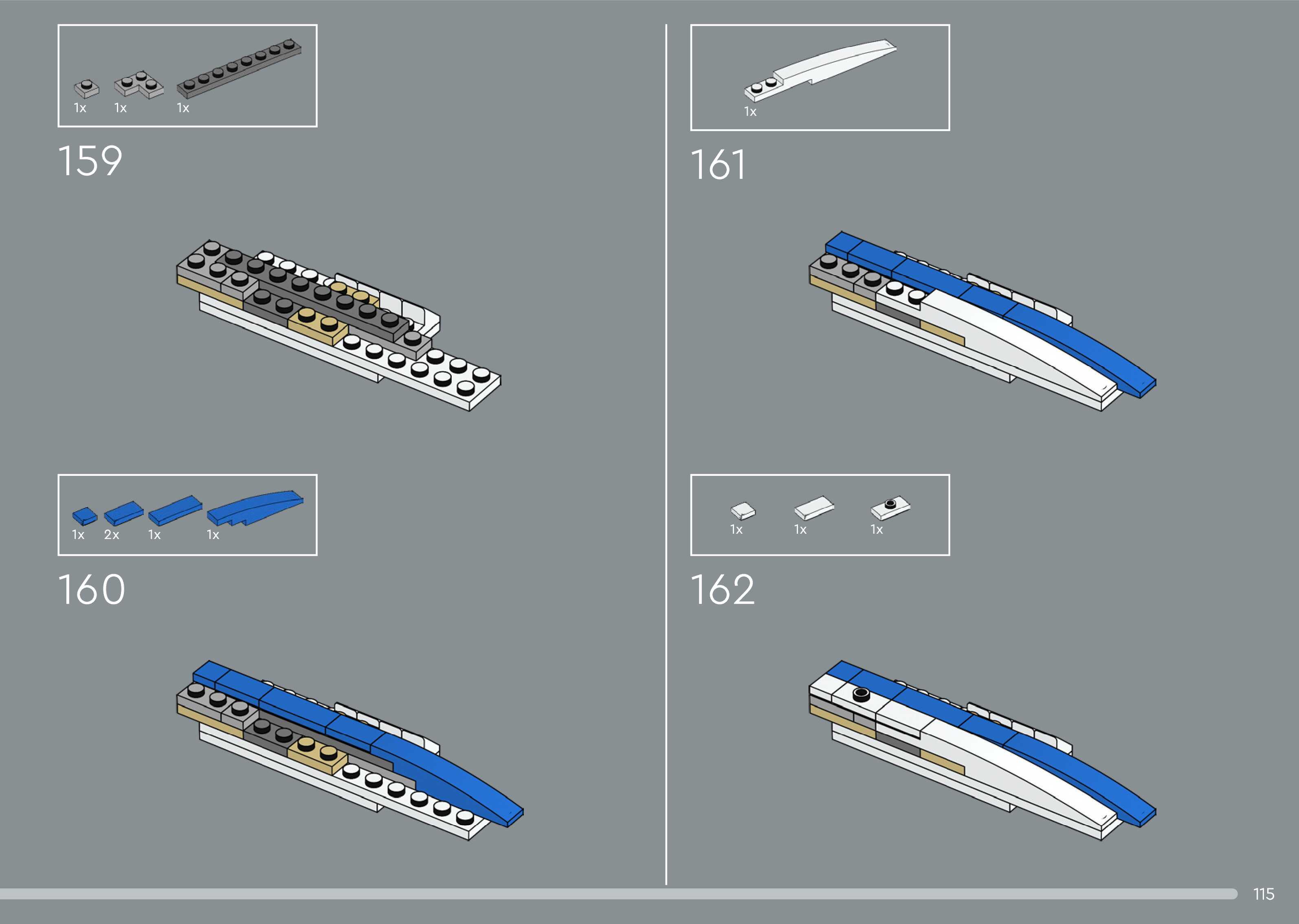 1x 1x 1x

159

1x 2x 1x 1x

160

1x

161

1x 1x 1x

162

115