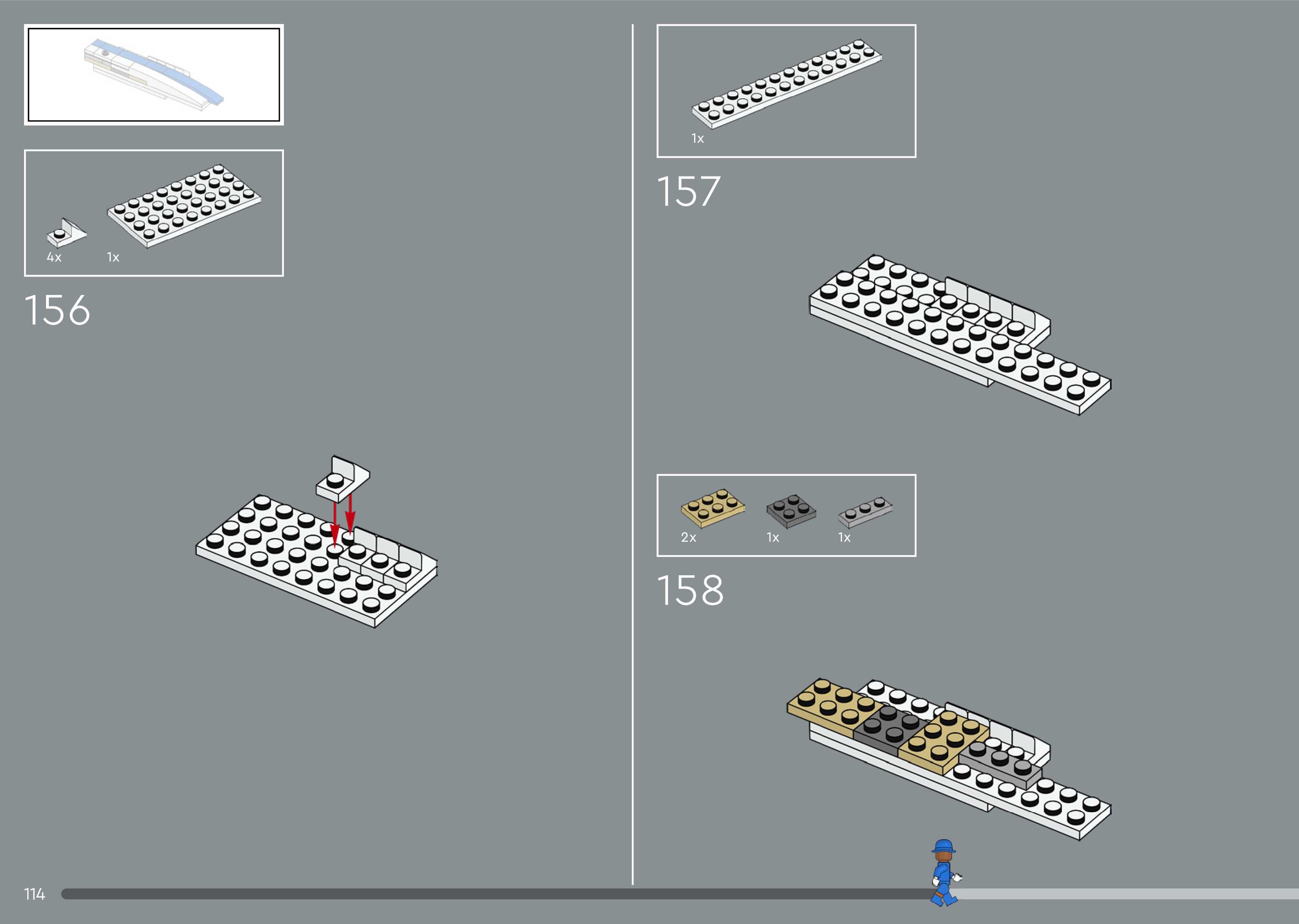 4x
1x

156

1x

157

2x
1x
1x

158

114